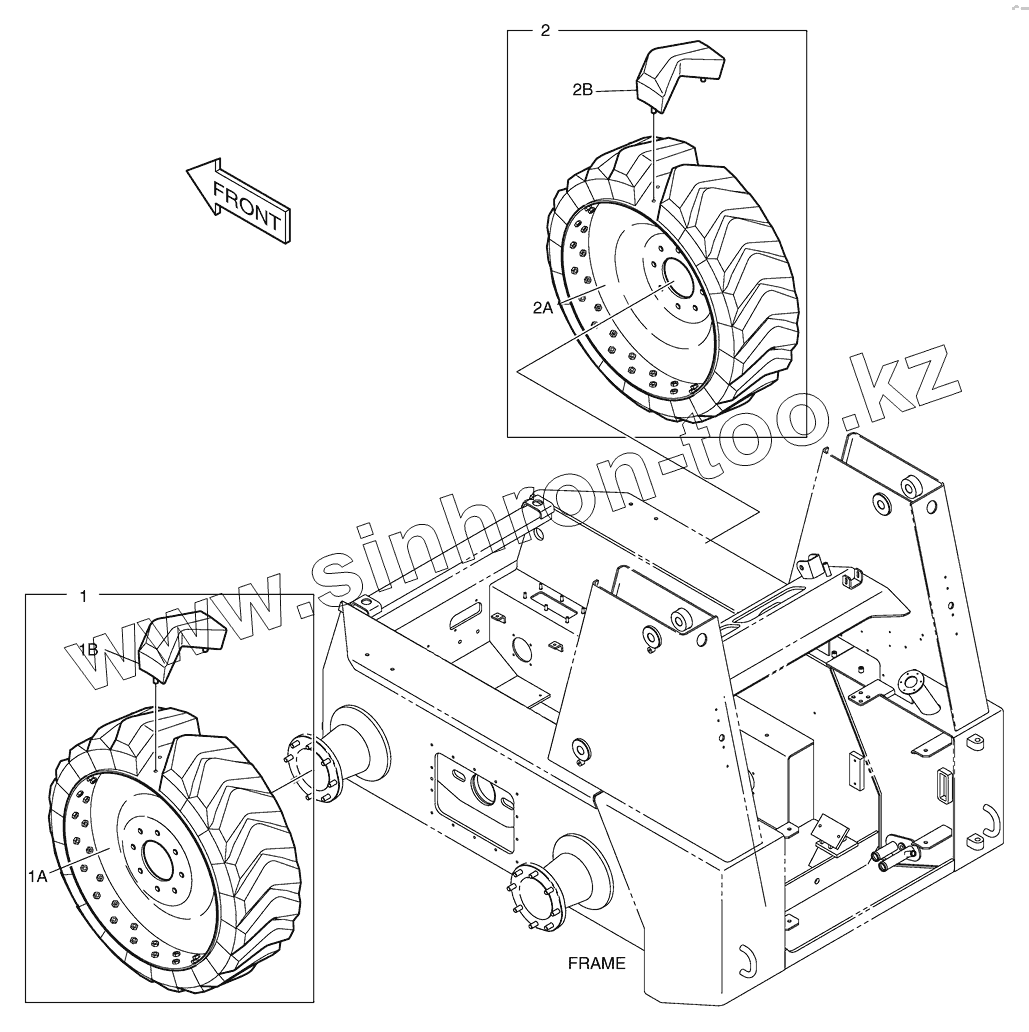 2

2B

FRONT

2A

www.sinhron-too.kz

1

1B

1A

FRAME