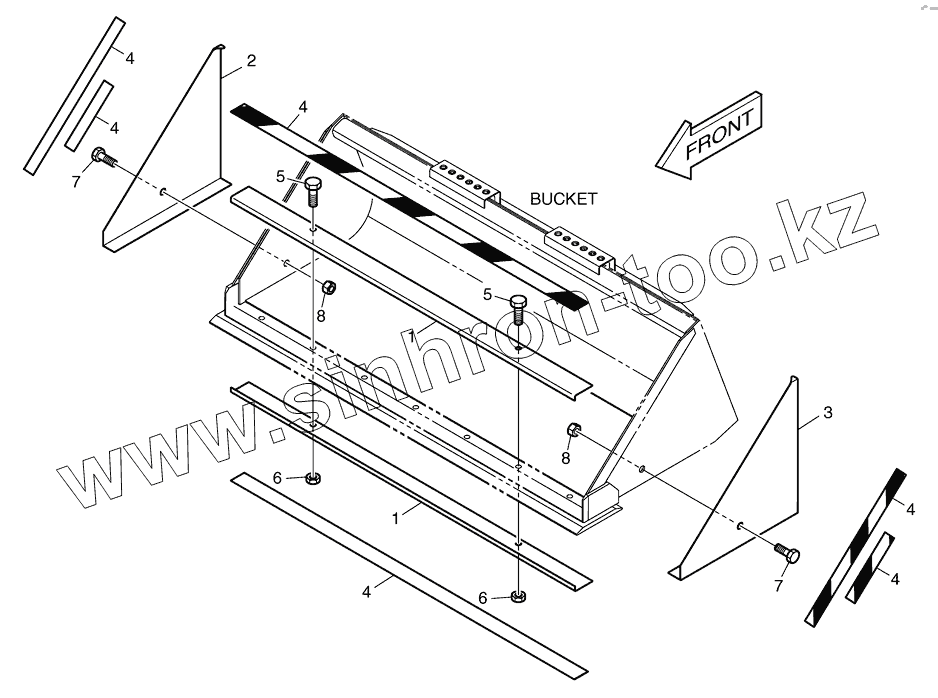 4
2
4
4
7
5
FRONT
BUCKET
www.sinhron-too.kz
8
5
1
3
8
6
1
4
7
4
4
6