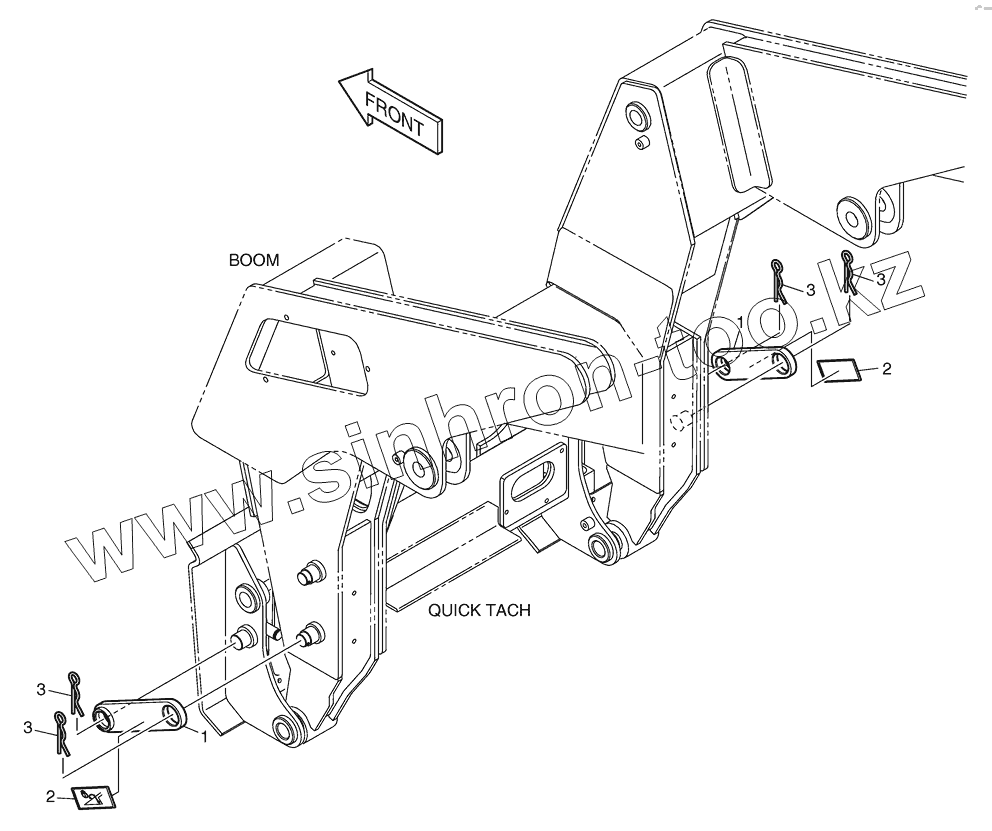 FRONT

BOOM

3
3
1
2

www.sinhron-too.kz

QUICK TACH

3
3
1
2