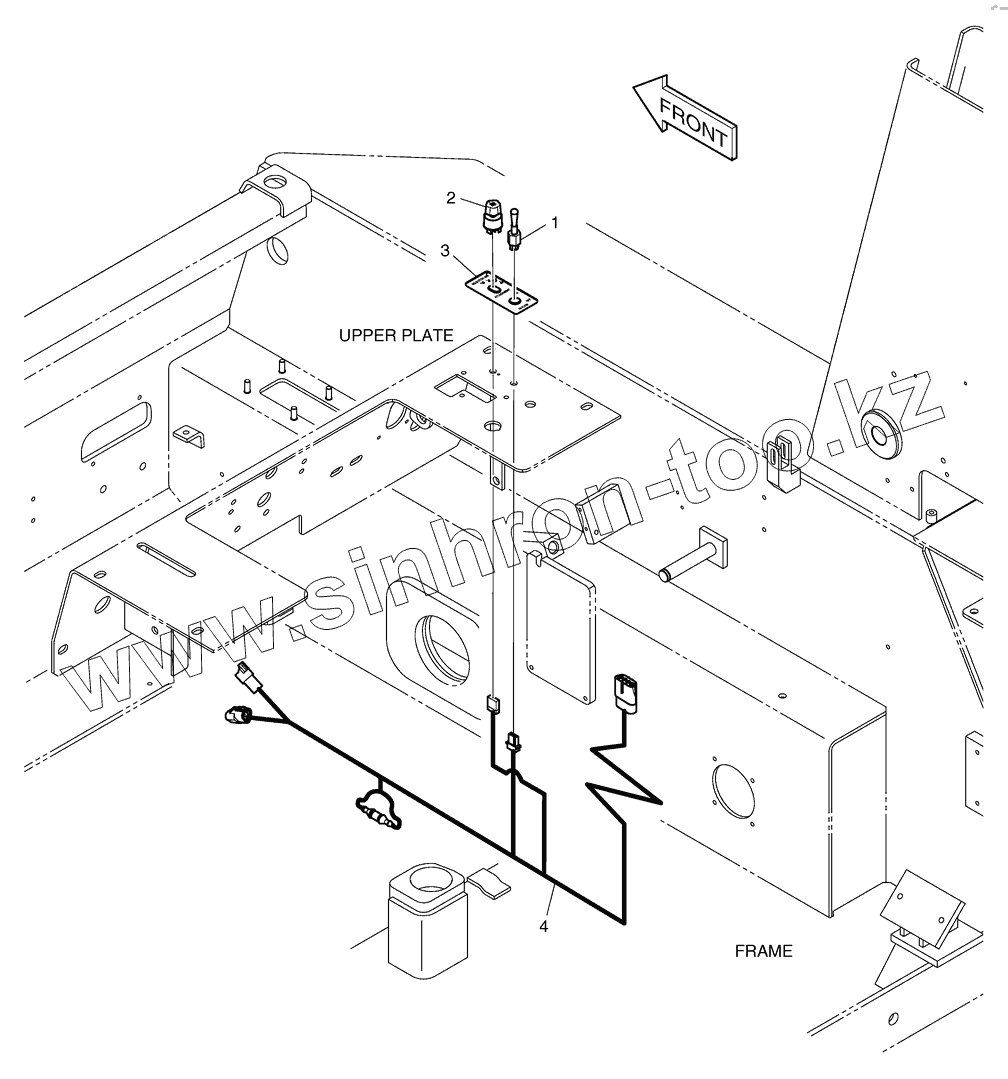 FRONT

2

1

3

UPPER PLATE

www.sinhron-top.kz

4

FRAME