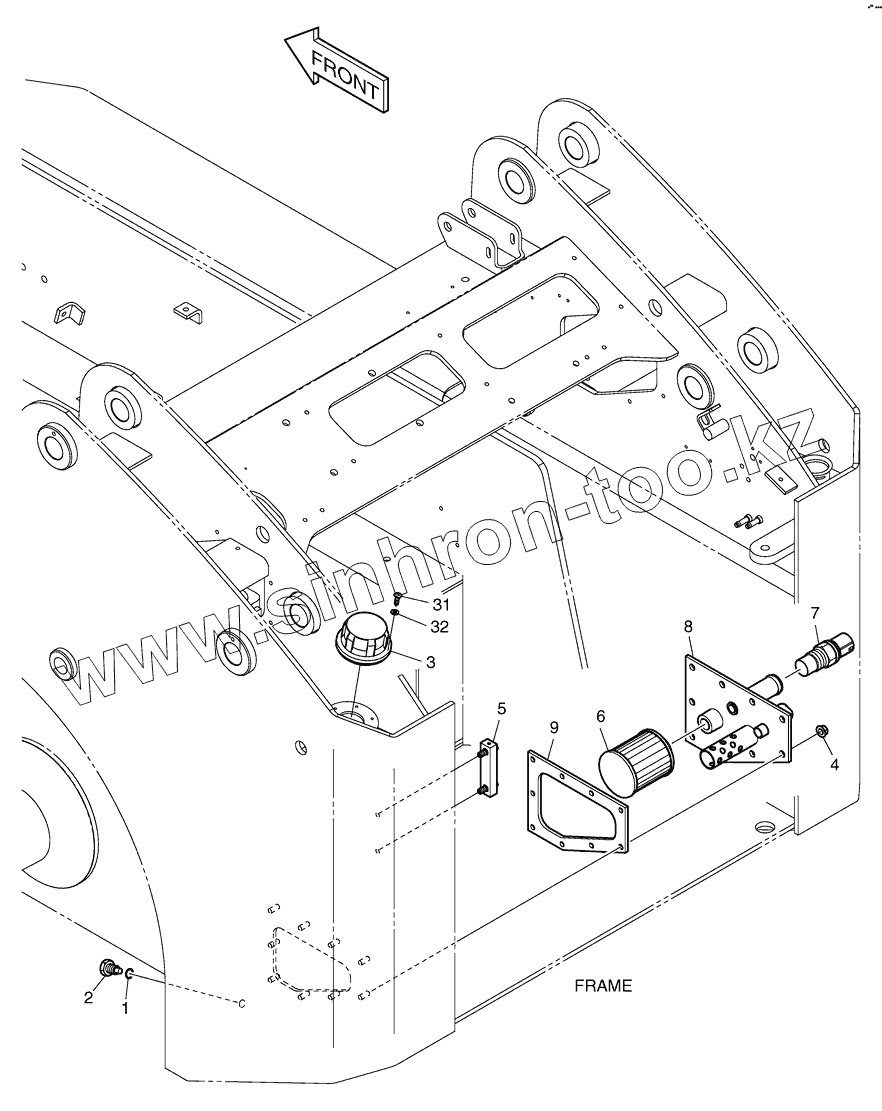 FRONT

www.sinhron-too.kz

31
32
3
7
8
5
9
6
4
2
1

FRAME