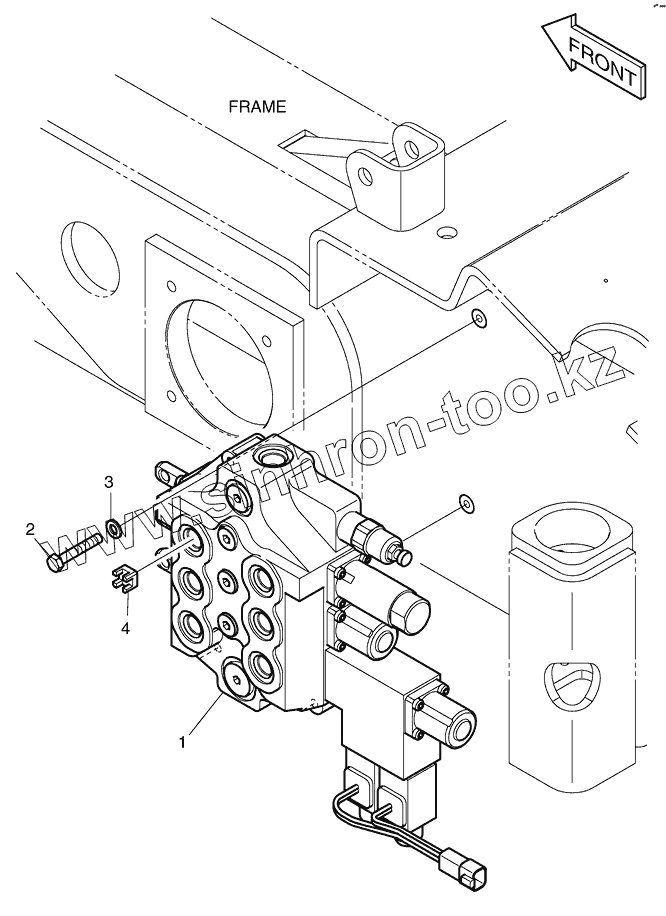 FRONT

FRAME

www.simron-too.kz

3

2

4

1