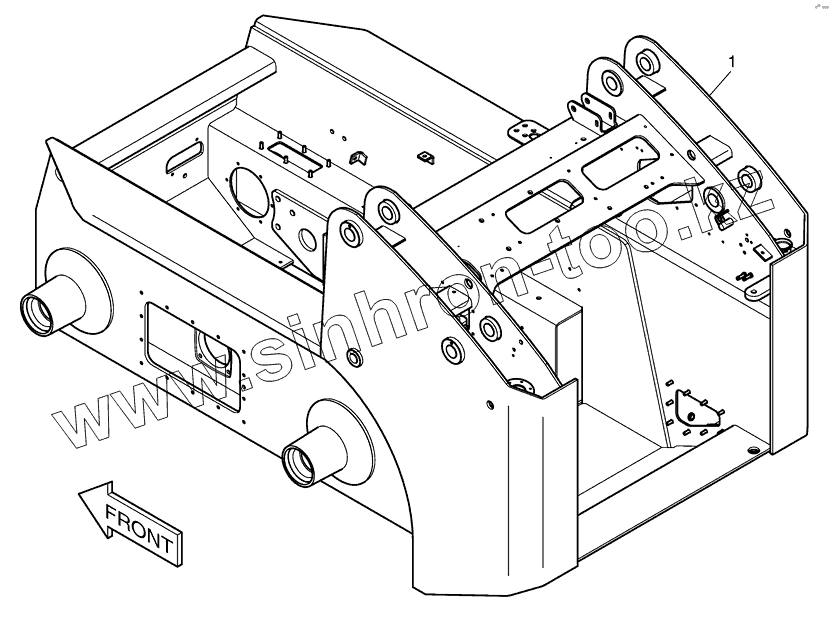 1

www.sinhron-too.kz

FRONT