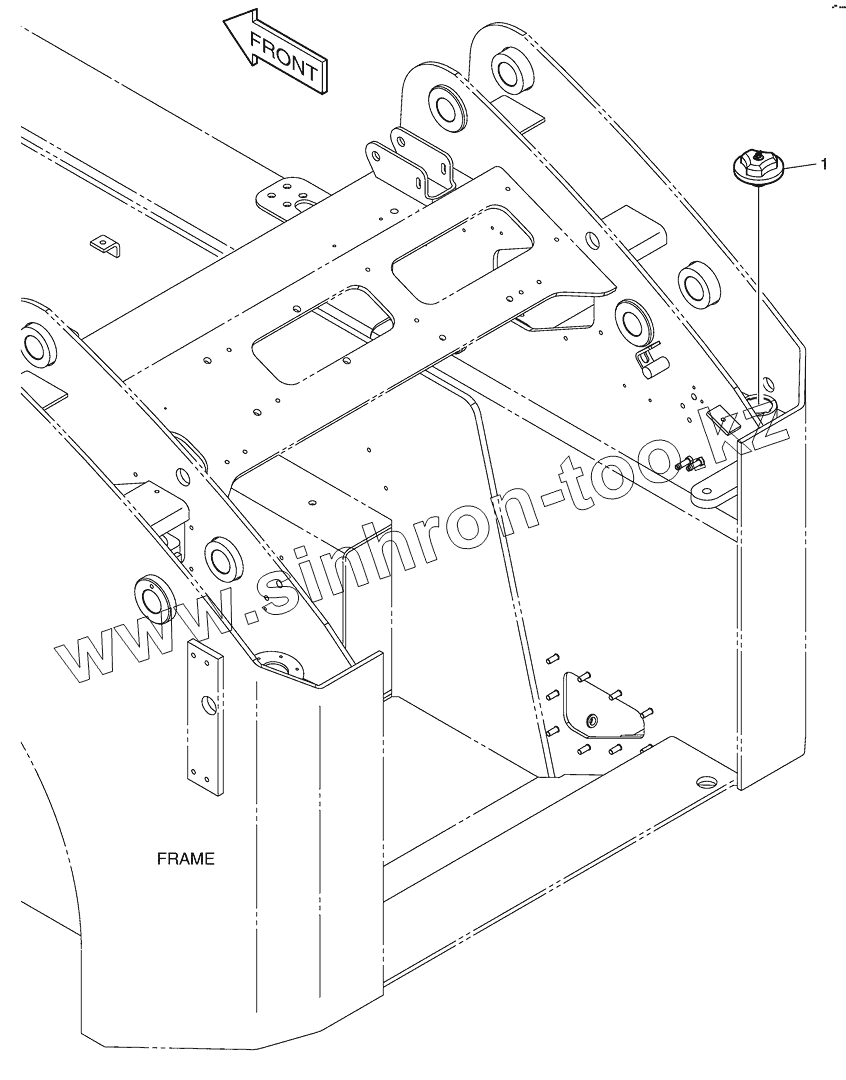 FRONT

1

www.sinhron-too.kz

FRAME