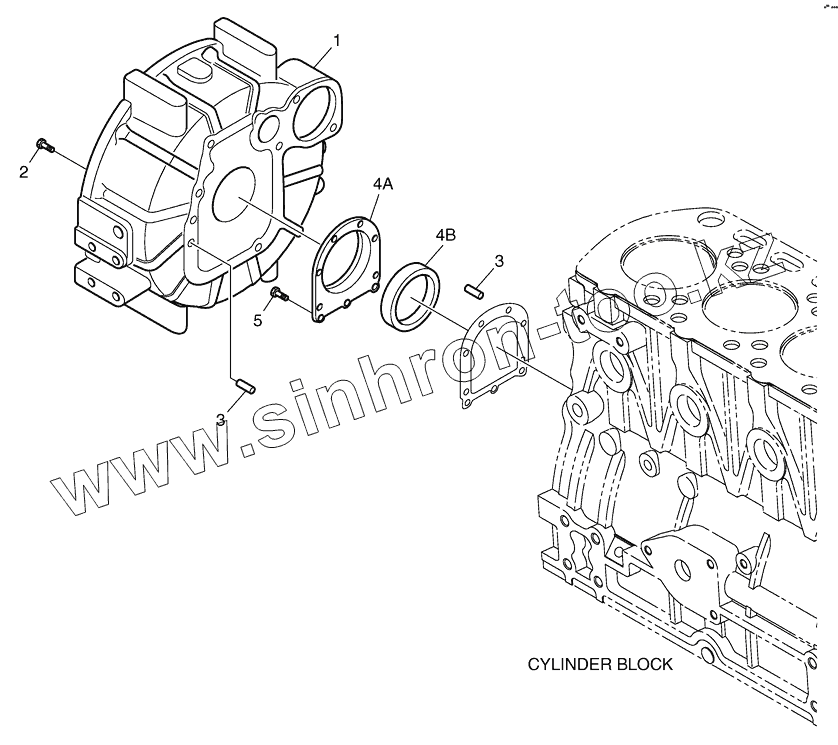 1
2
4A
4B
3
5
3
www.sinhron-too.kz
CYLINDER BLOCK