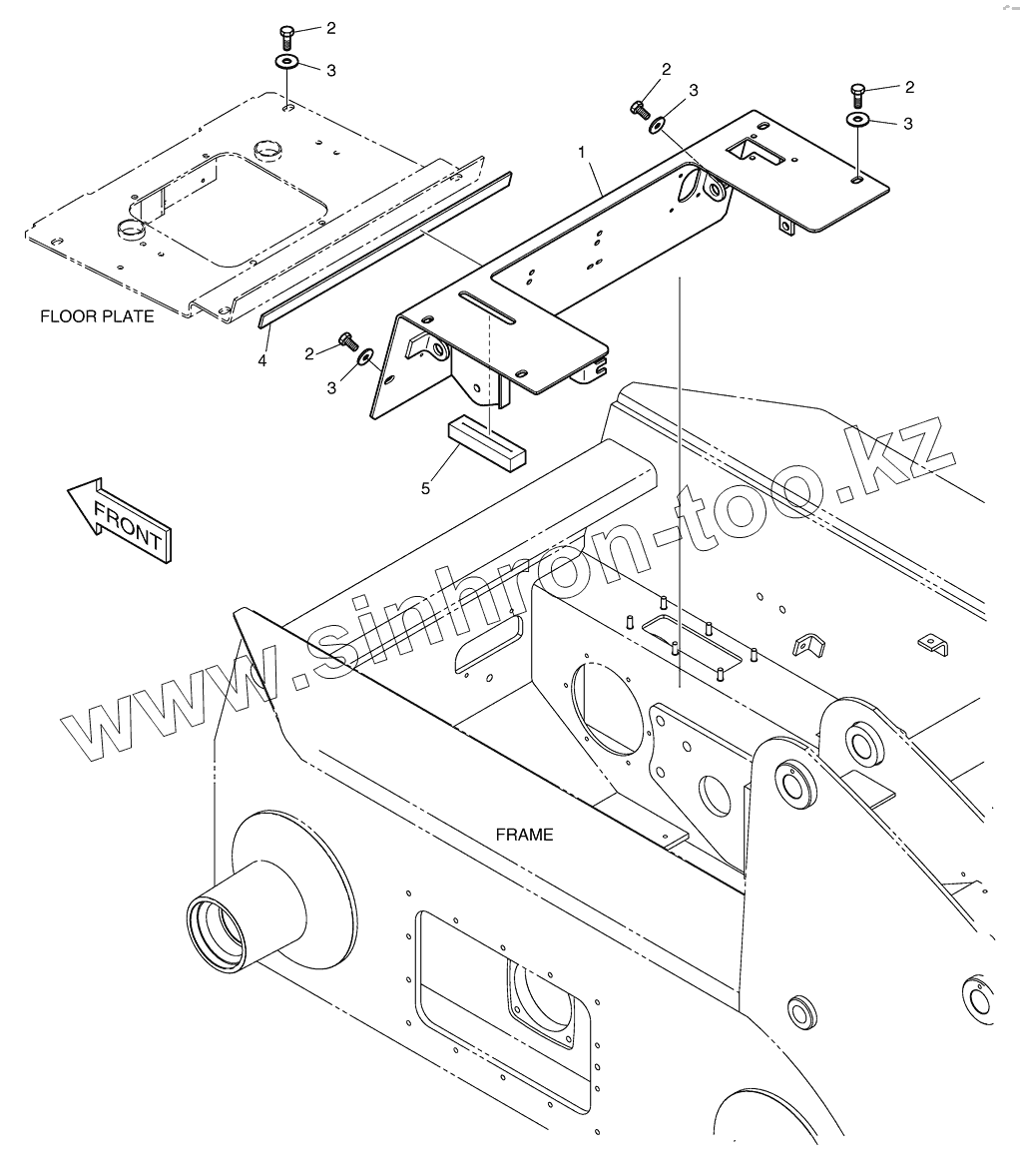 2
3
2
3
2
3
1
FLOOR PLATE
4
2
3
5
FRONT
www.sinhron-too.kz
FRAME