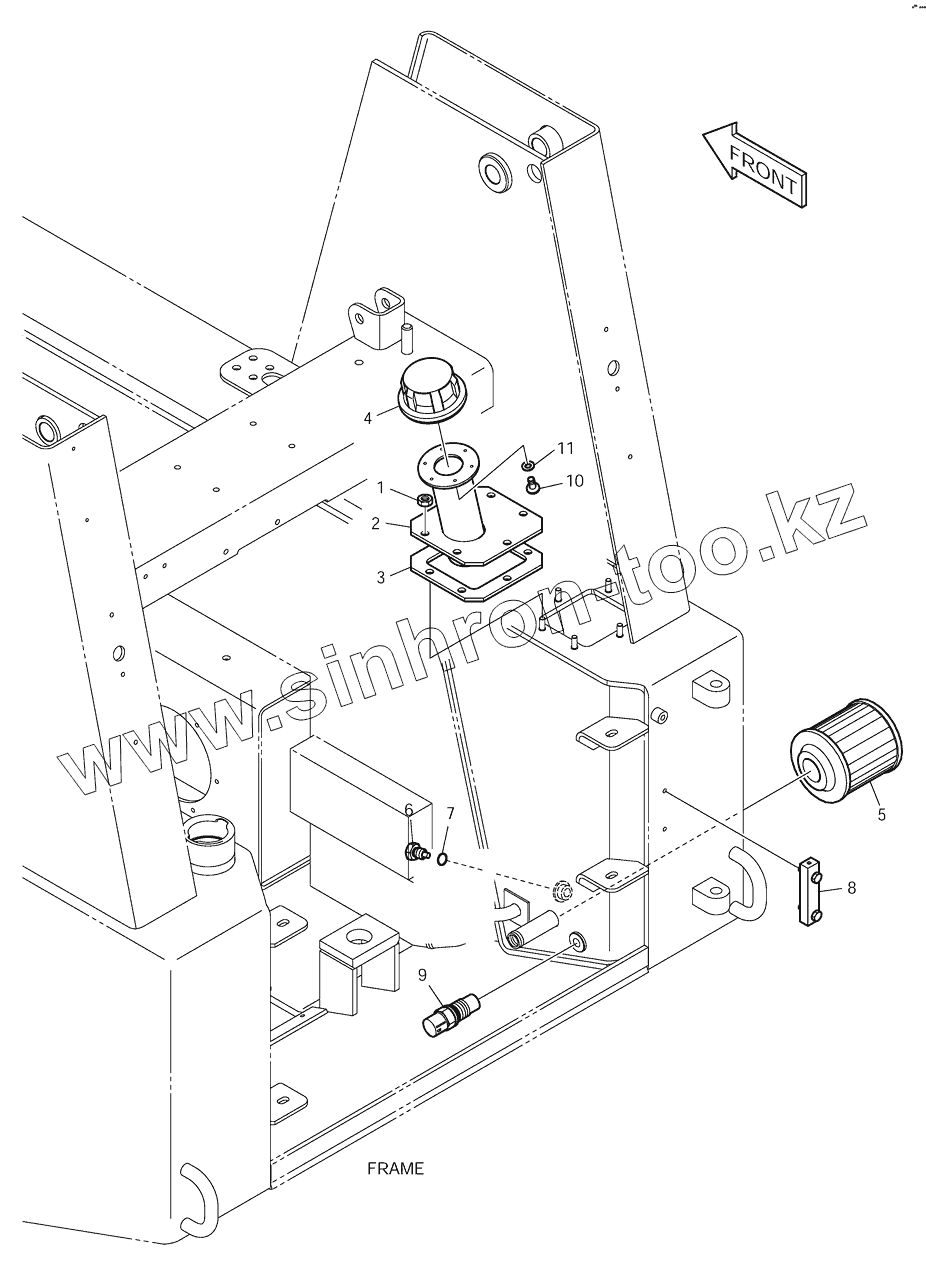 FRONT

4

11

1

10

2

3

www.sinhron-too.kz

5

6

7

8

9

FRAME