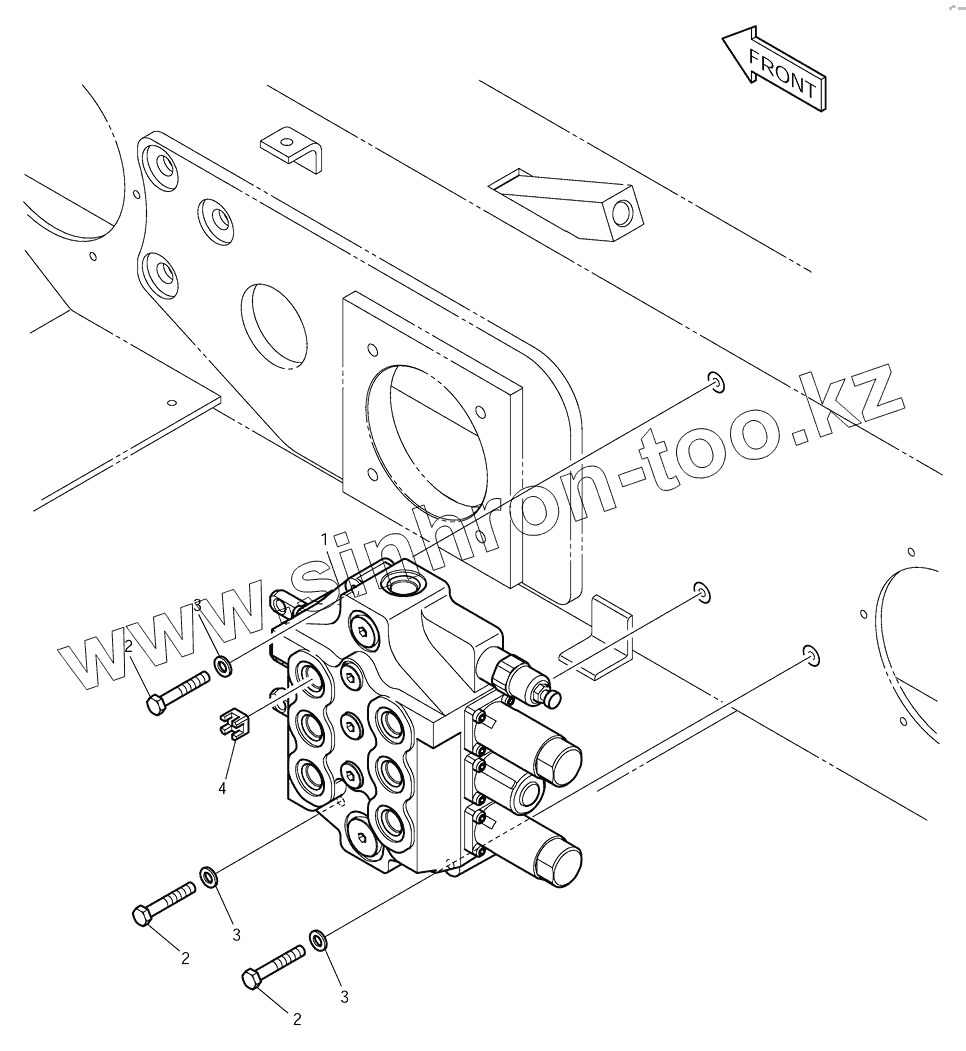 FRONT

www.sinhron-too.kz

1
3
2
4
3
2
3
2