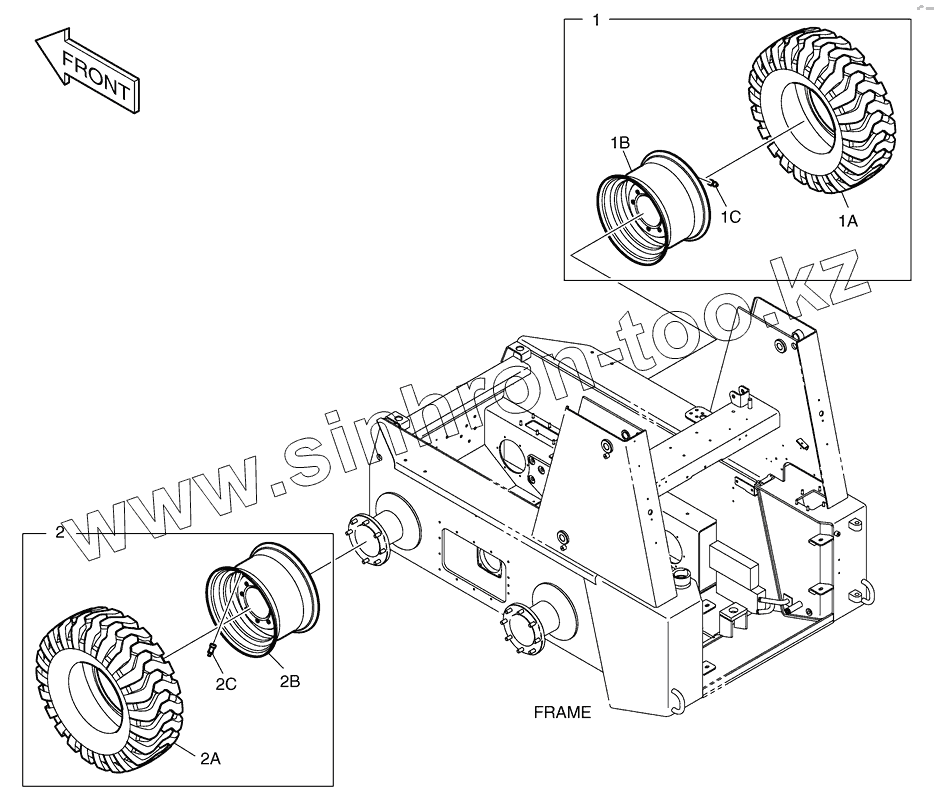 FRONT

1

1B

1C

1A

www.sinhron-too.kz

2

2C

2B

2A

FRAME