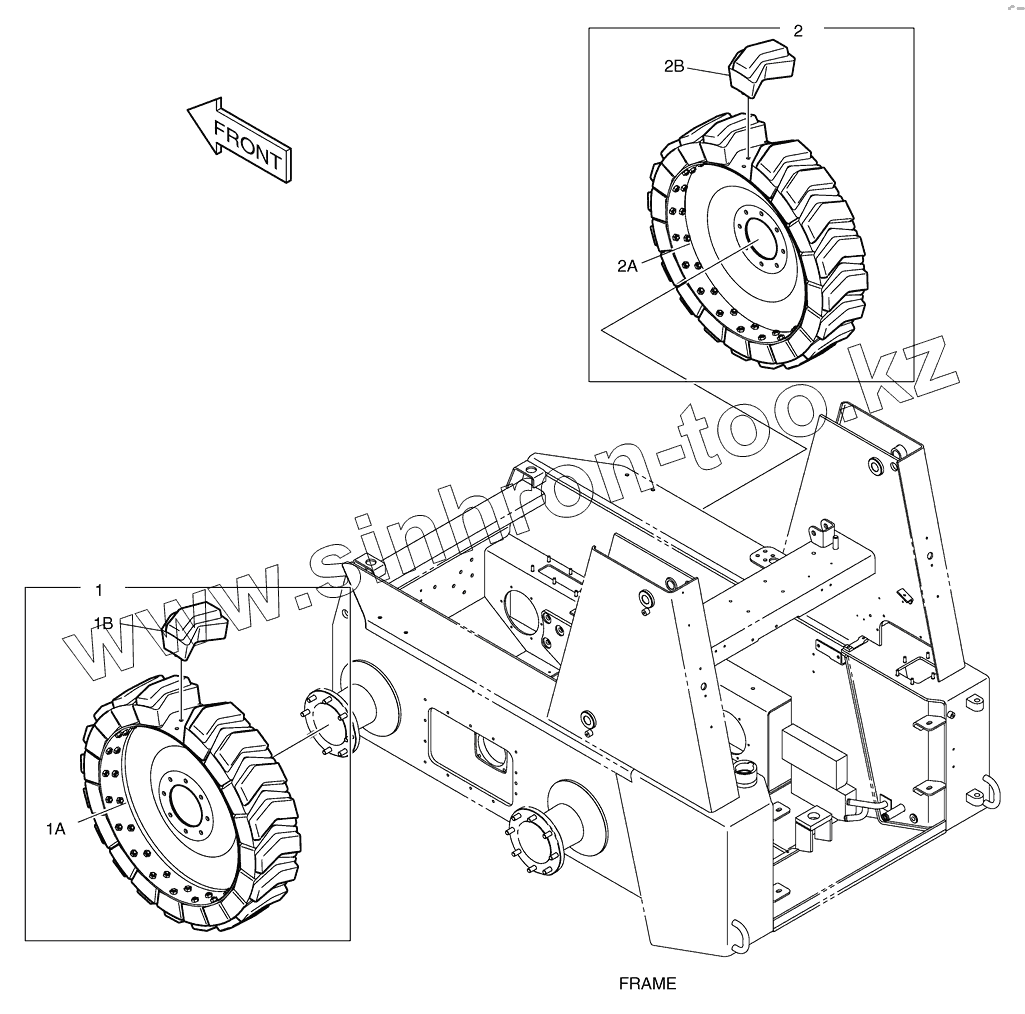 2
2B
FRONT
2A
www.sinhron-too.kz
1
1B
1A
FRAME