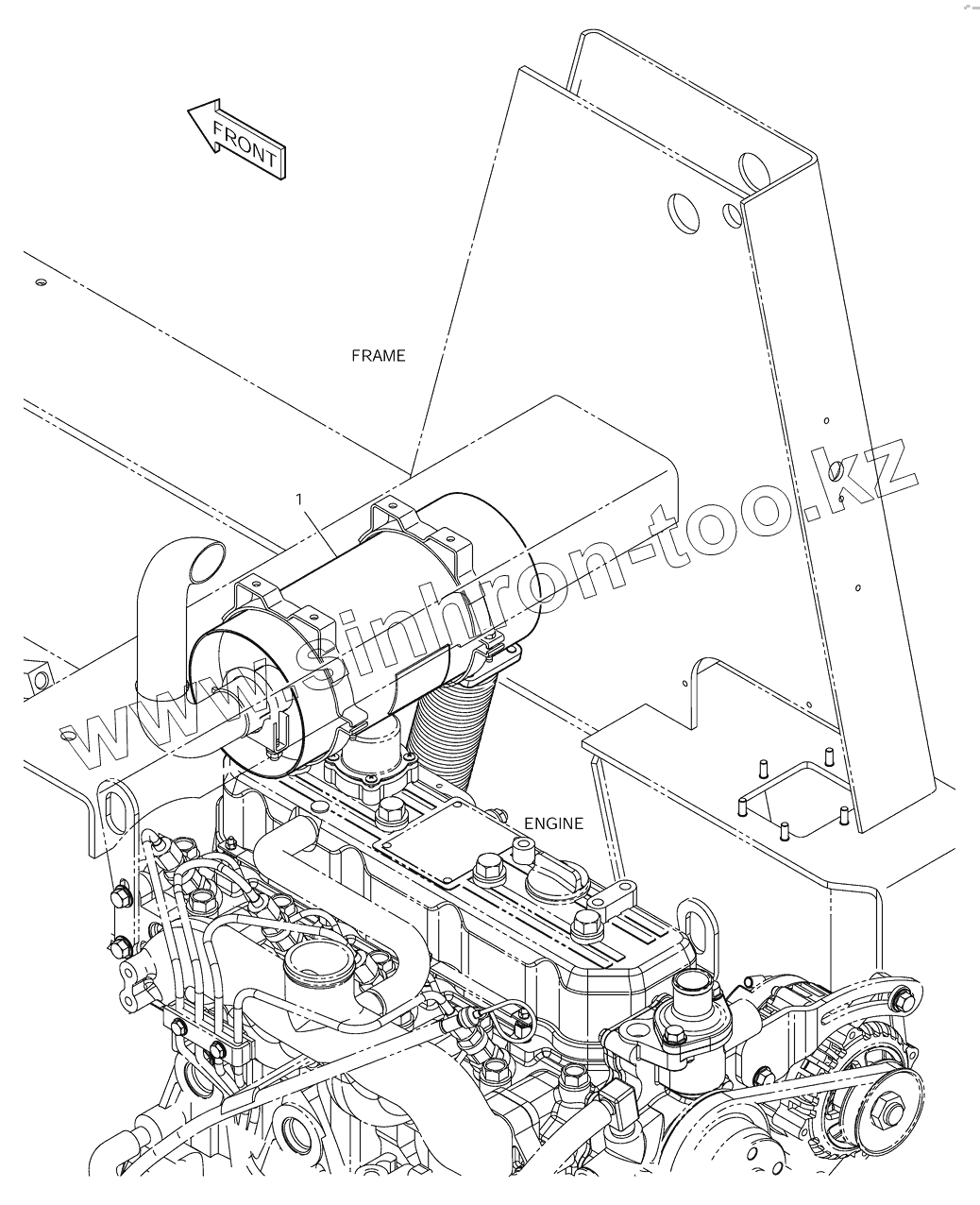 FRONT

FRAME

1

www.sinhron-too.kz

ENGINE