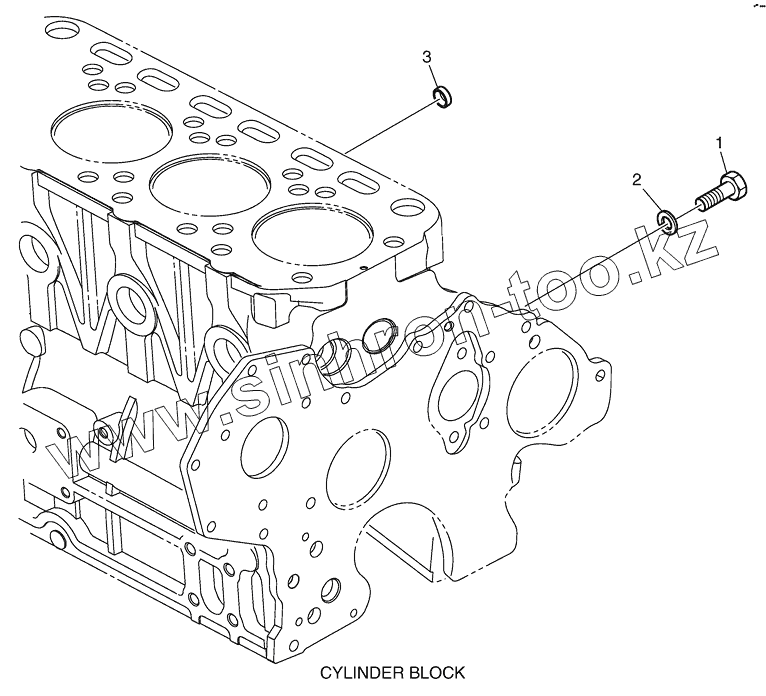 3
1
2
www.sinhron-too.kz
CYLINDER BLOCK