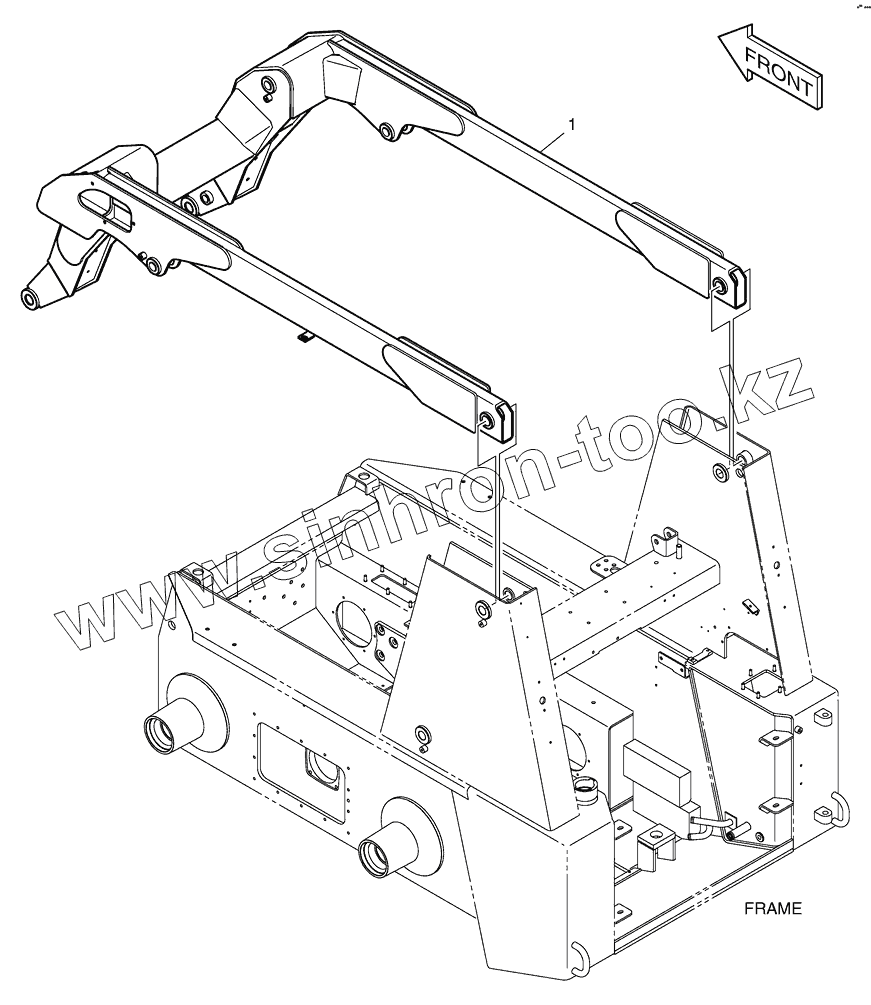 FRONT

1

www.sinhron-too.kz

FRAME