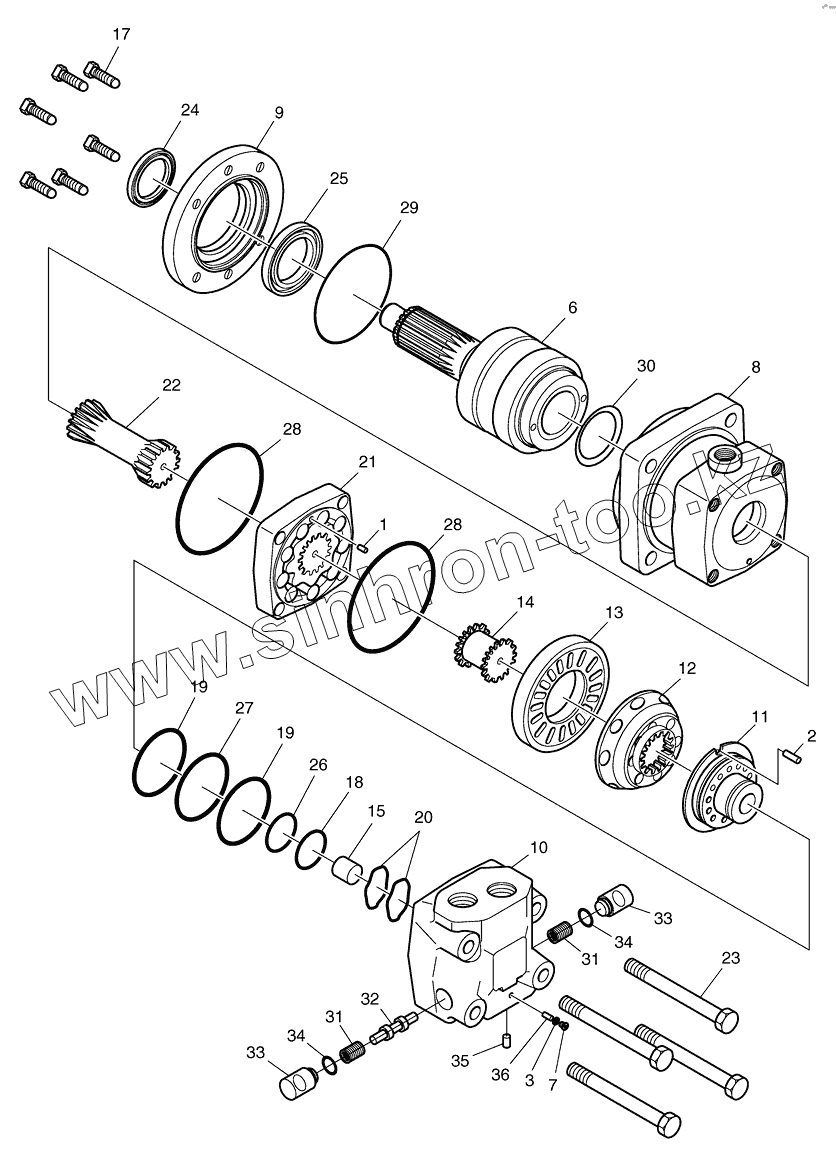 17
24
9
25
29
6
30
8
22
28
21
1
28
14
13
12
11
2
19
27
19
26
18
15
20
10
33
34
31
23
32
31
34
33
35
36
3
7
www.sinhron-too.kz