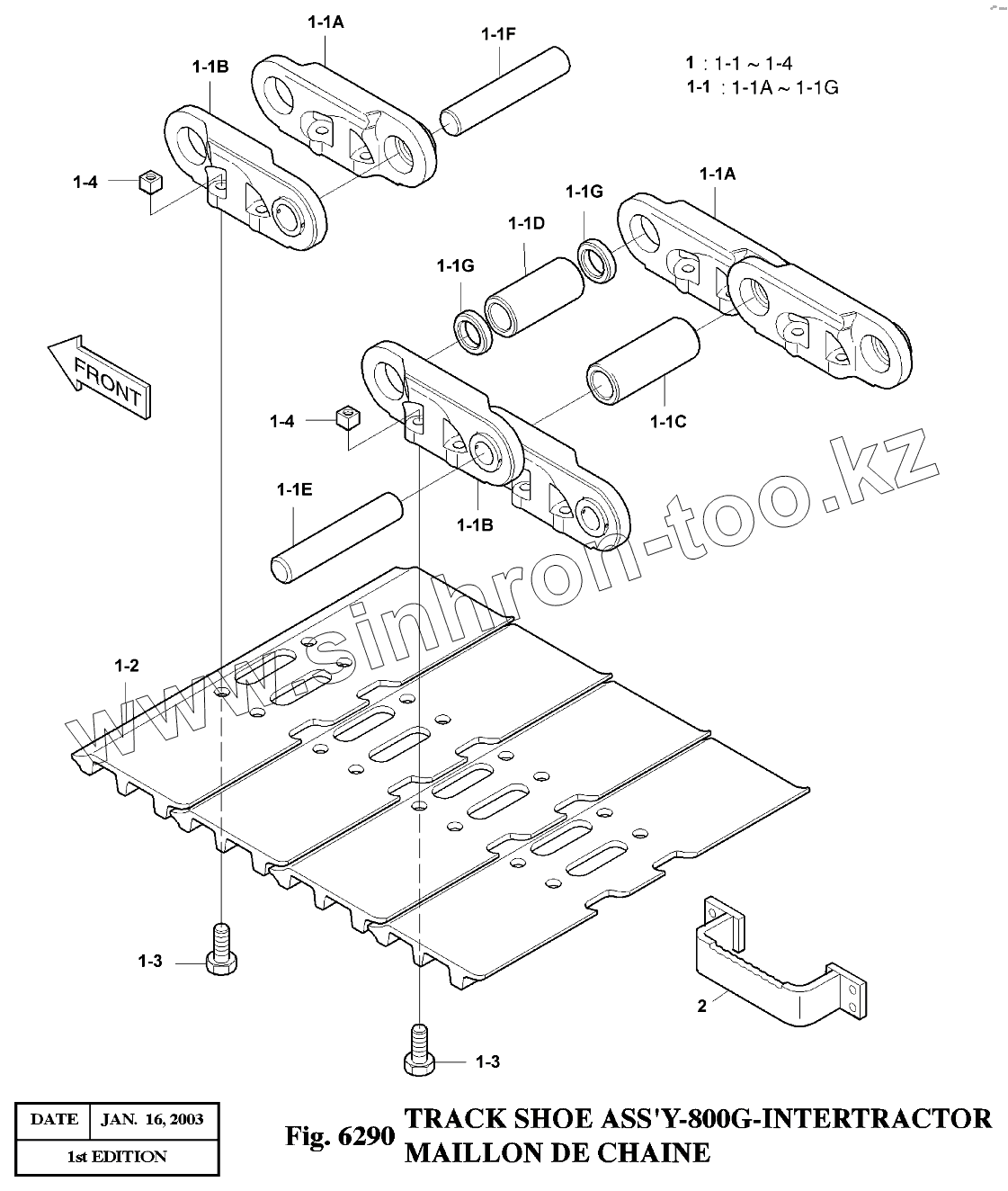 1-1A

1-1F

1-1B

1 : 1-1 ~ 1-4
1-1 : 1-1A ~ 1-1G

1-4

1-1A

1-1G

1-1D

1-1G

FRONT

1-4

1-1C

1-1E

1-1B

www.sinhron-too.kz

1-2

1-3

2

1-3

| DATE | JAN. 16, 2003 |
|---|---|
| 1st EDITION | |

Fig. 6290 TRACK SHOE ASS'Y-800G-INTERTRACTOR
MAILLON DE CHAINE