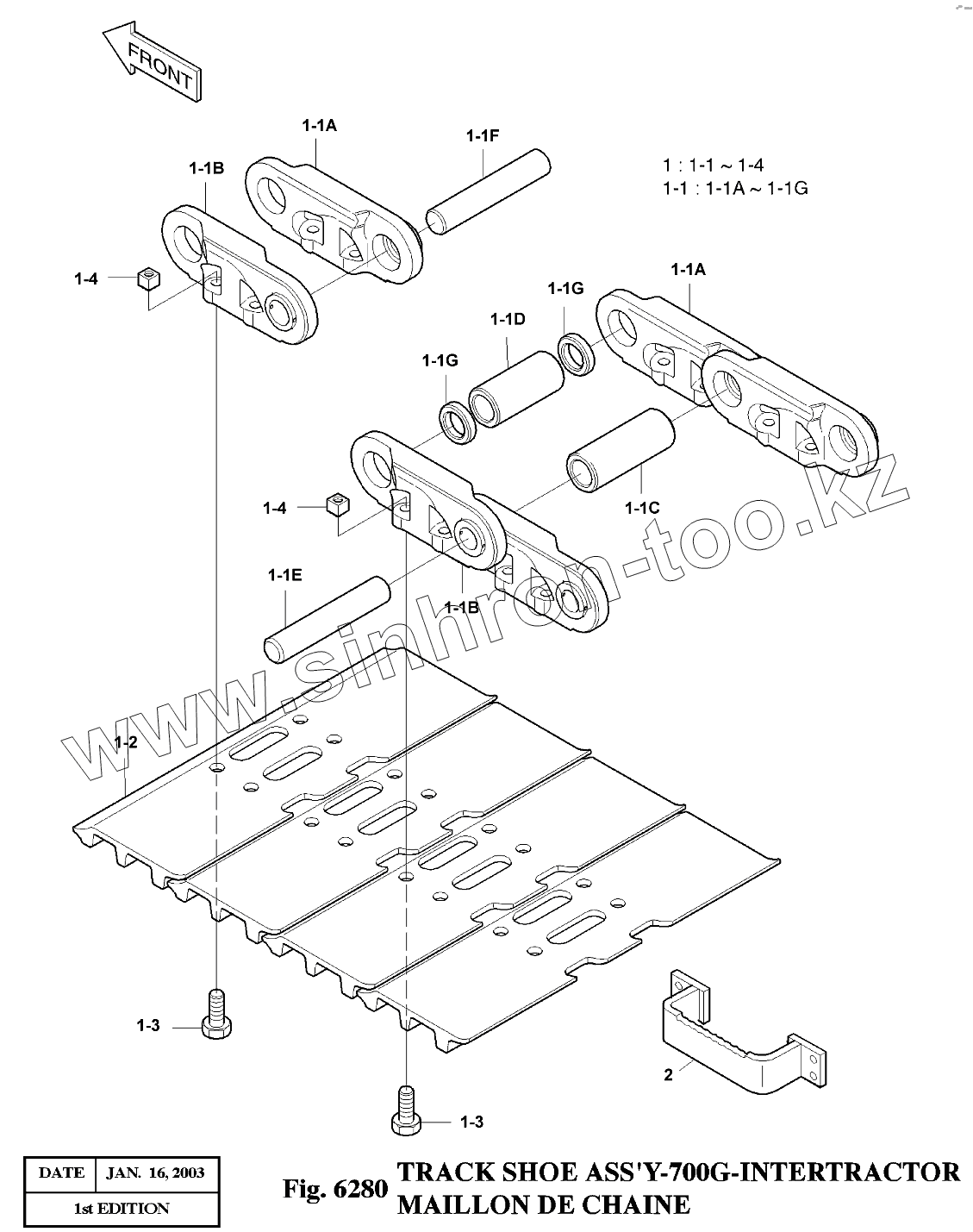 FRONT

1-1A

1-1F

1-1B

1 : 1-1 ~ 1-4
1-1 : 1-1A ~ 1-1G

1-4

1-1A

1-1G

1-1D

1-1G

1-4

1-1C

1-1E

1-1B

www.sinhron-too.kz

1-2

1-3

2

1-3

| DATE | JAN. 16, 2003 |
|---|---|
| 1st EDITION | |

Fig. 6280 TRACK SHOE ASS'Y-700G-INTERTRACTOR
MAILLON DE CHAINE