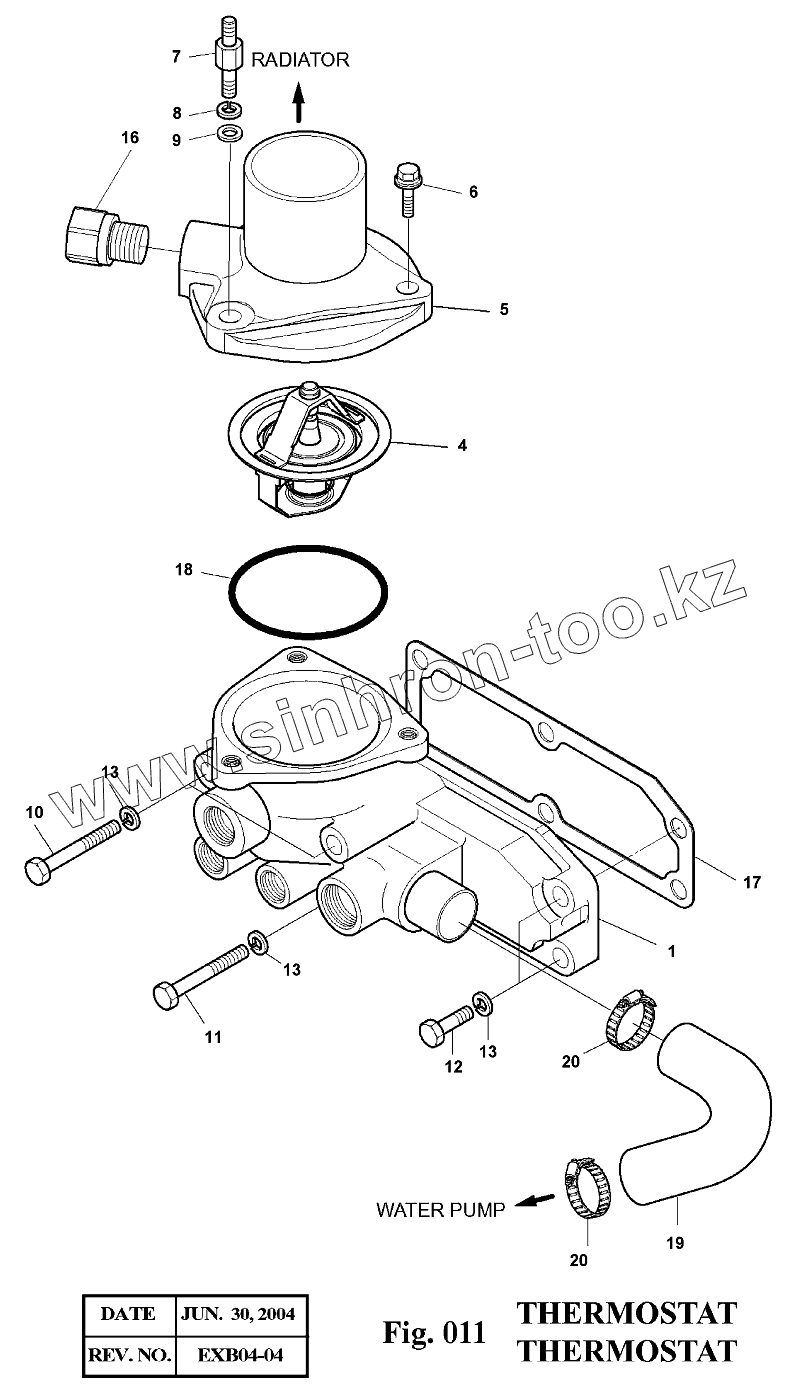 7
RADIATOR
8
9
16
6
5
4
18
www.sinhron-too.kz
13
10
17
1
13
11
12
13
20
WATER PUMP
20
19

| DATE | JUN. 30, 2004 |
|---|---|
| REV. NO. | EXB04-04 |

Fig. 011
THERMOSTAT
THERMOSTAT