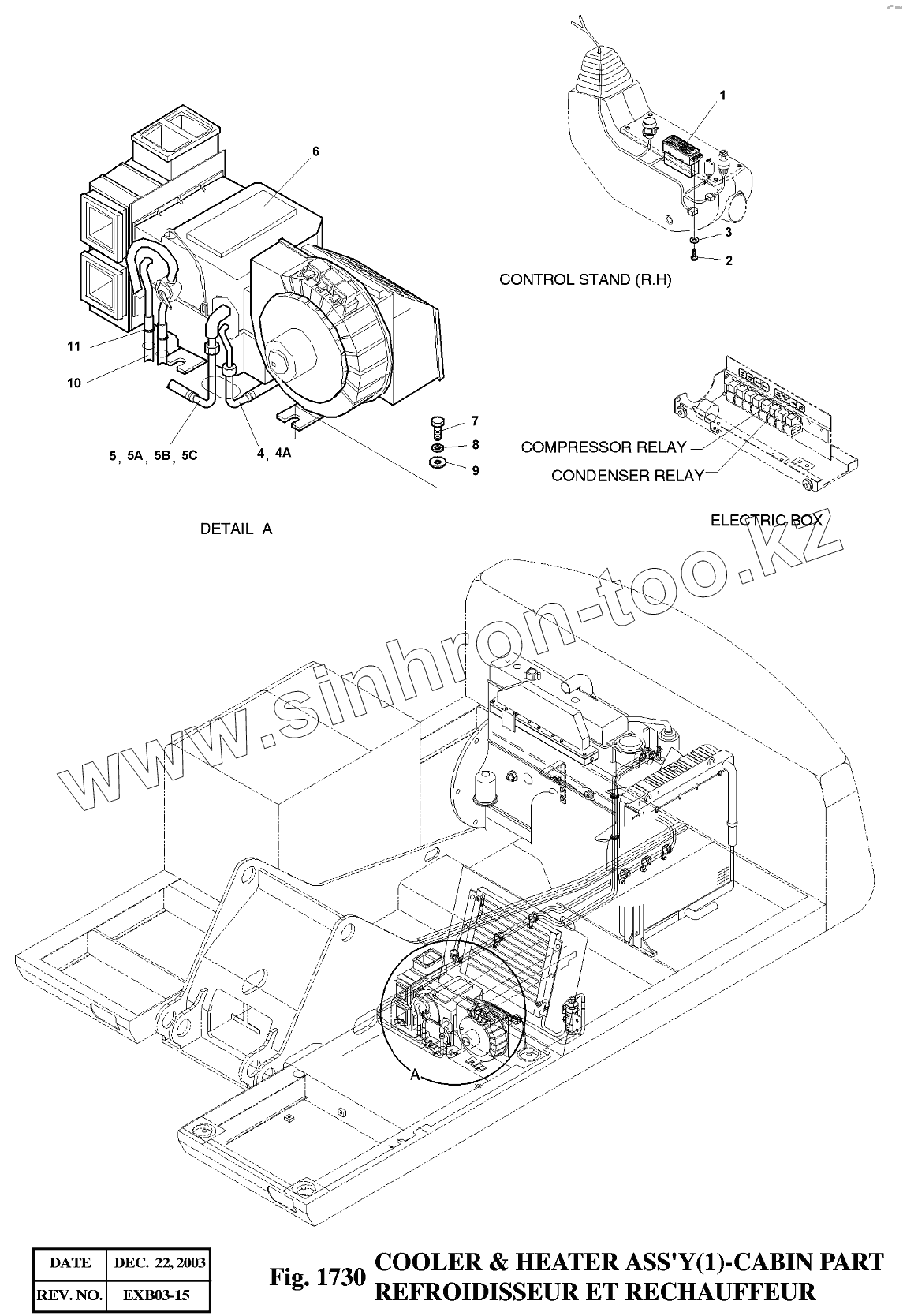 6

11

10

5, 5A, 5B, 5C

4, 4A

7

8

9

DETAIL A

1

3

2

CONTROL STAND (R.H)

COMPRESSOR RELAY

CONDENSER RELAY

ELECTRIC BOX

www.sinhron-too.kz

A

| DATE | DEC. 22, 2003 |
|---|---|
| REV. NO. | EXB03-15 |

Fig. 1730 COOLER & HEATER ASS'Y(1)-CABIN PART
REFROIDISSEUR ET RECHAUFFEUR