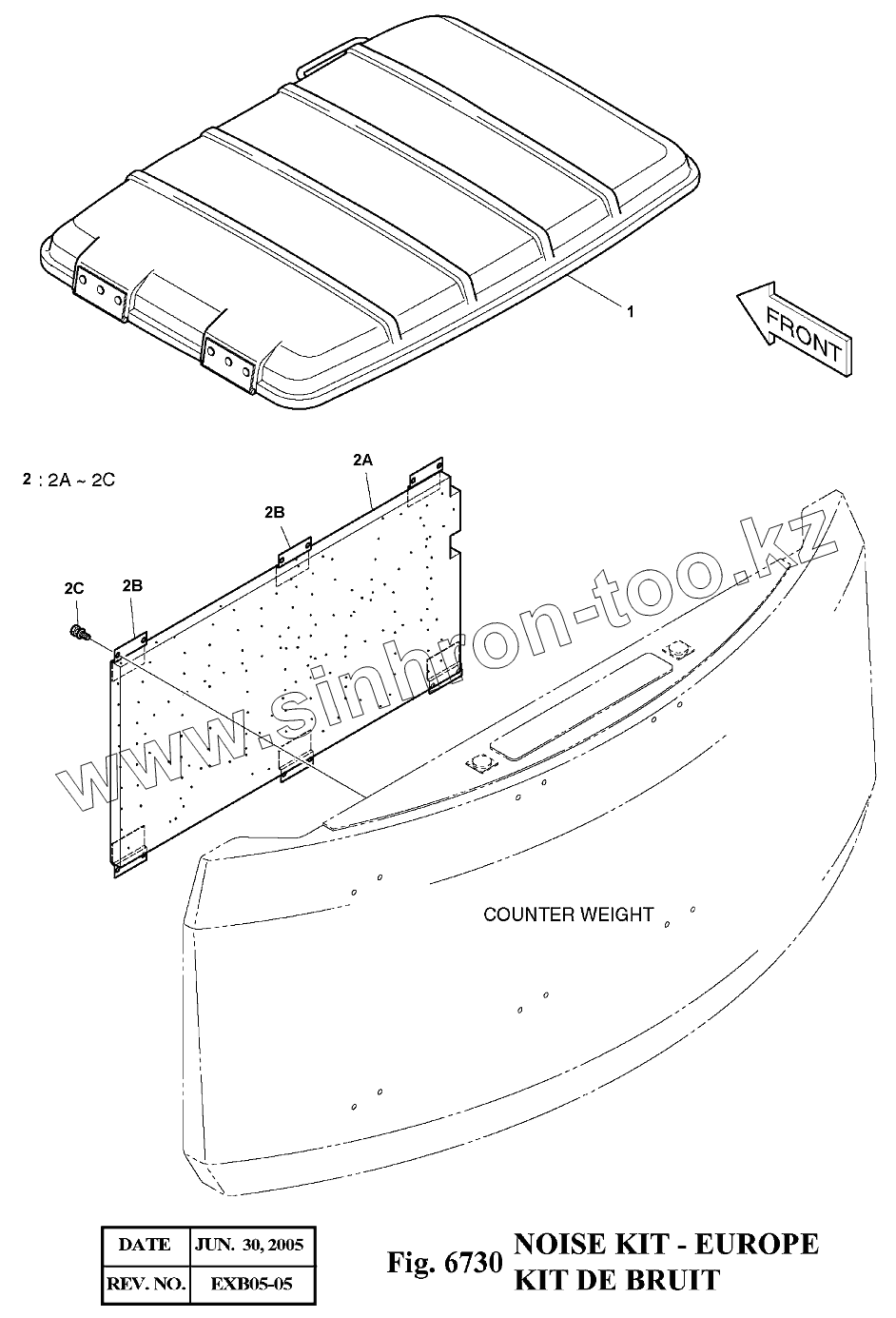 1

FRONT

2 : 2A ~ 2C

2A

2B

2C

2B

www.sinhron-too.kz

COUNTER WEIGHT

| DATE | JUN. 30, 2005 |
|---|---|
| REV. NO. | EXB05-05 |

Fig. 6730 NOISE KIT - EUROPE
KIT DE BRUIT