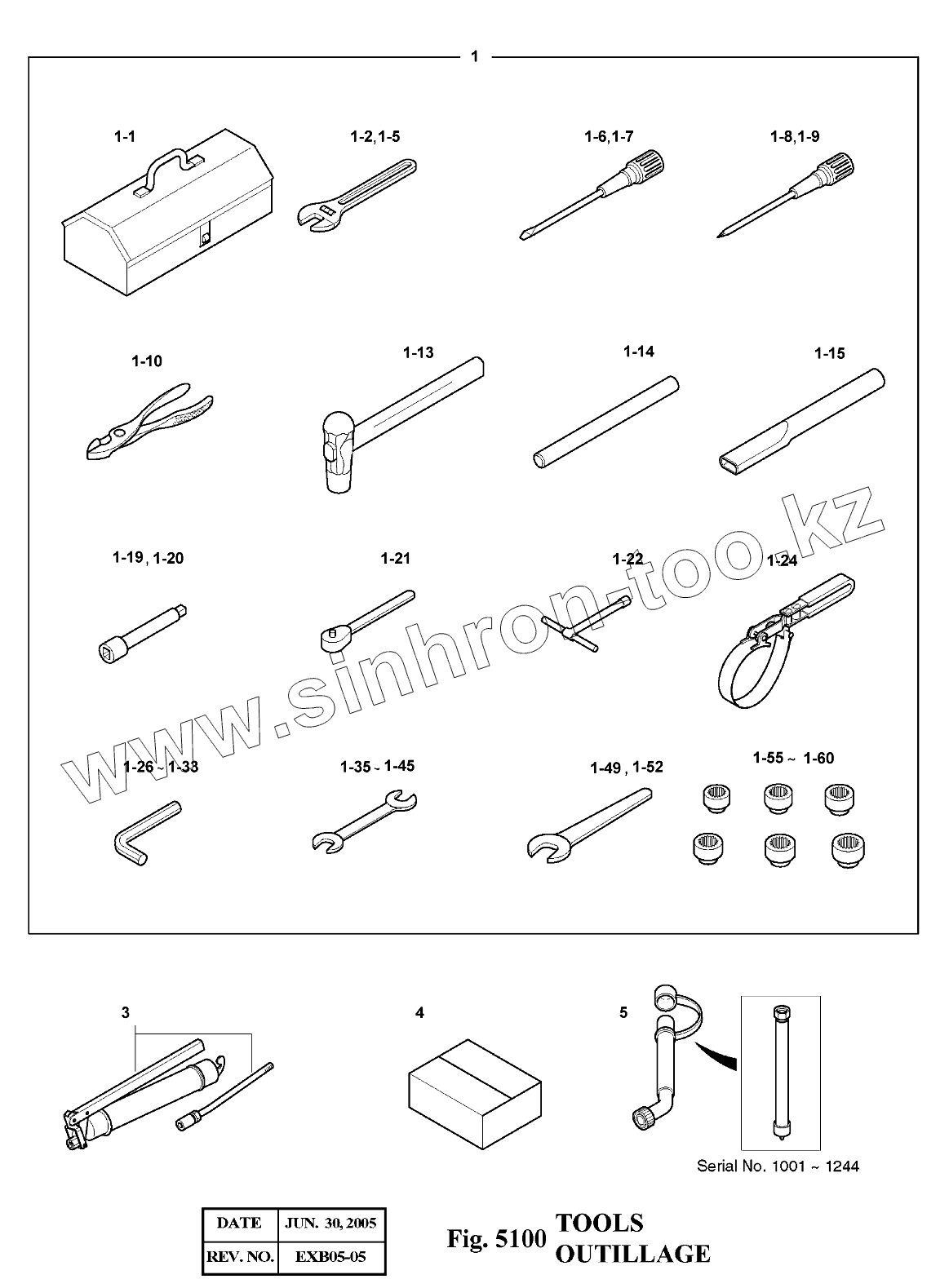 1

1-1

1-2,1-5

1-6,1-7

1-8,1-9

1-10

1-13

1-14

1-15

1-19, 1-20

1-21

1-22

1-24

1-26 ~ 1-33

1-35 ~ 1-45

1-49, 1-52

1-55 ~ 1-60

www.sinhron-too.kz

3

4

5

Serial No. 1001 ~ 1244

| DATE | JUN. 30, 2005 |
|---|---|
| REV. NO. | EXB05-05 |

Fig. 5100 TOOLS
OUTILLAGE