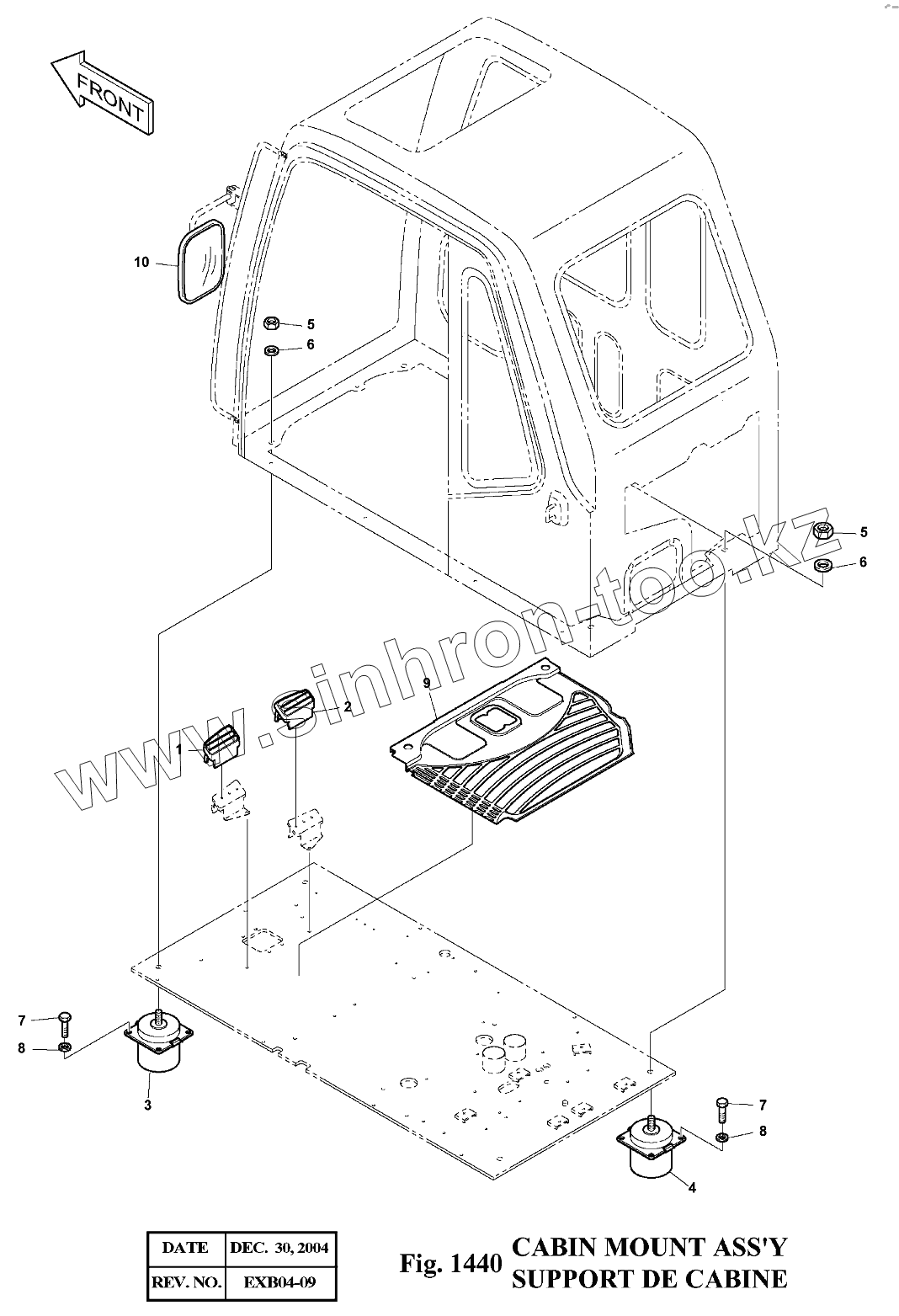 FRONT

10

5

6

5

6

www.sinhron-too.kz

9

2

1

7

8

3

7

8

4

| DATE | DEC. 30, 2004 |
|---|---|
| REV. NO. | EXB04-09 |

Fig. 1440 CABIN MOUNT ASS'Y
SUPPORT DE CABINE