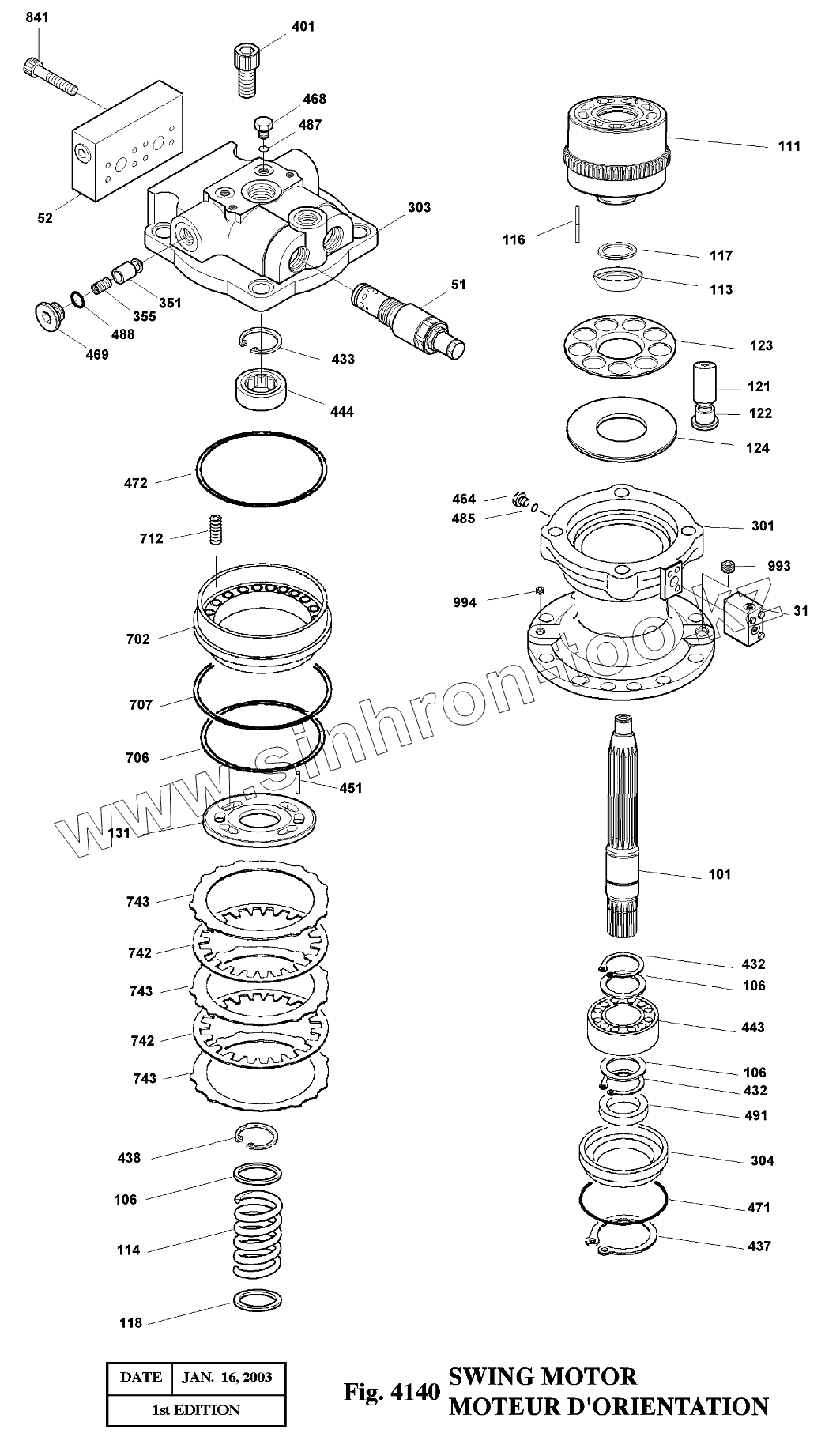 841
401
468
487
52
303
351
355
488
469
51
433
444
472
712
702
707
706
451
131
743
742
743
742
743
438
106
114
118
111
116
117
113
123
121
122
124
464
485
301
993
994
31
101
432
106
443
106
432
491
304
471
437

www.sinhron-too.kz

| DATE | JAN. 16, 2003 |
|---|---|
| 1st EDITION | |

Fig. 4140 SWING MOTOR
MOTEUR D'ORIENTATION