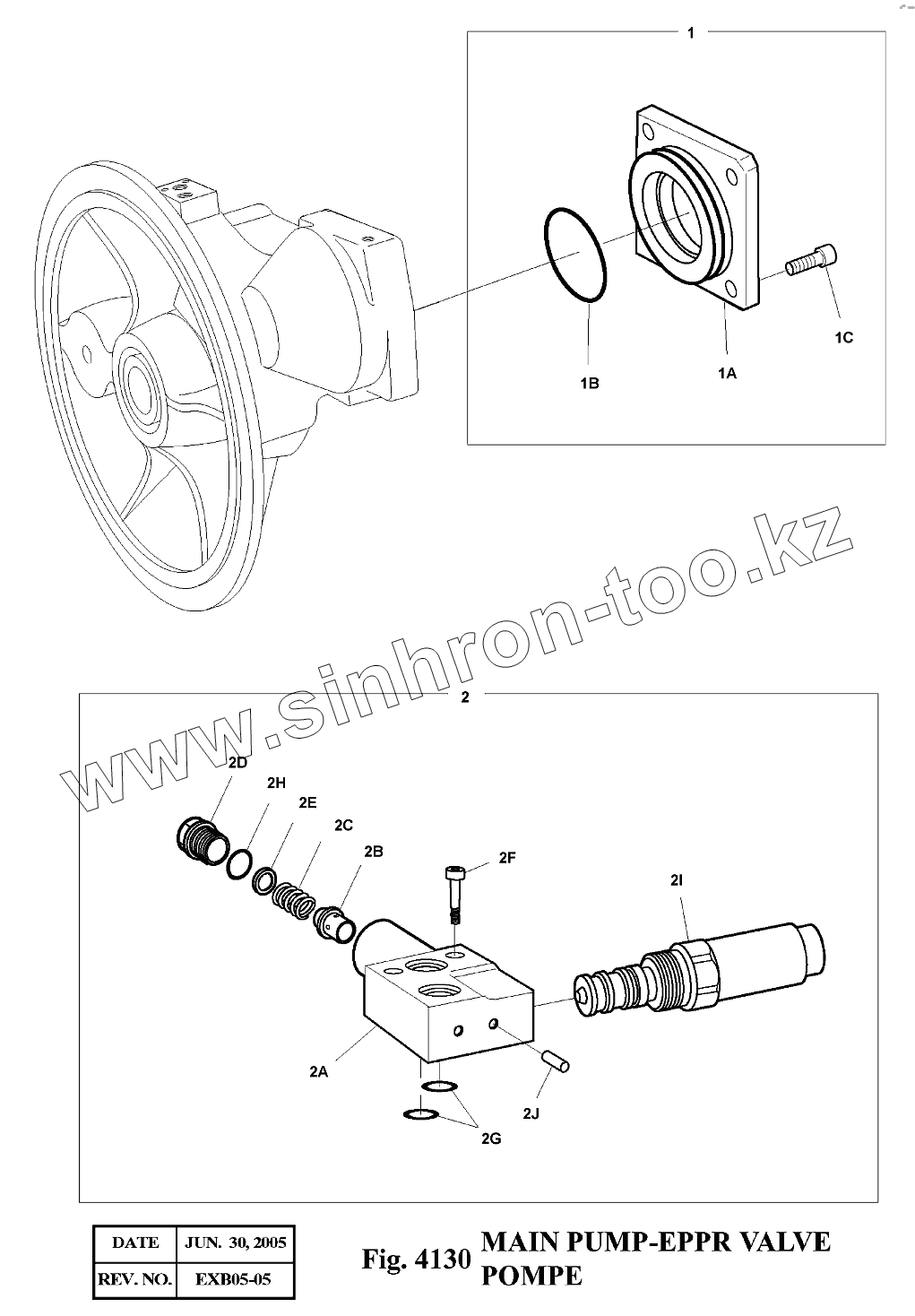 1

1B

1A

1C

www.sinhron-too.kz

2

2D

2H

2E

2C

2B

2F

2I

2A

2J

2G

| DATE | JUN. 30, 2005 |
|---|---|
| REV. NO. | EXB05-05 |

Fig. 4130 MAIN PUMP-EPPR VALVE POMPE