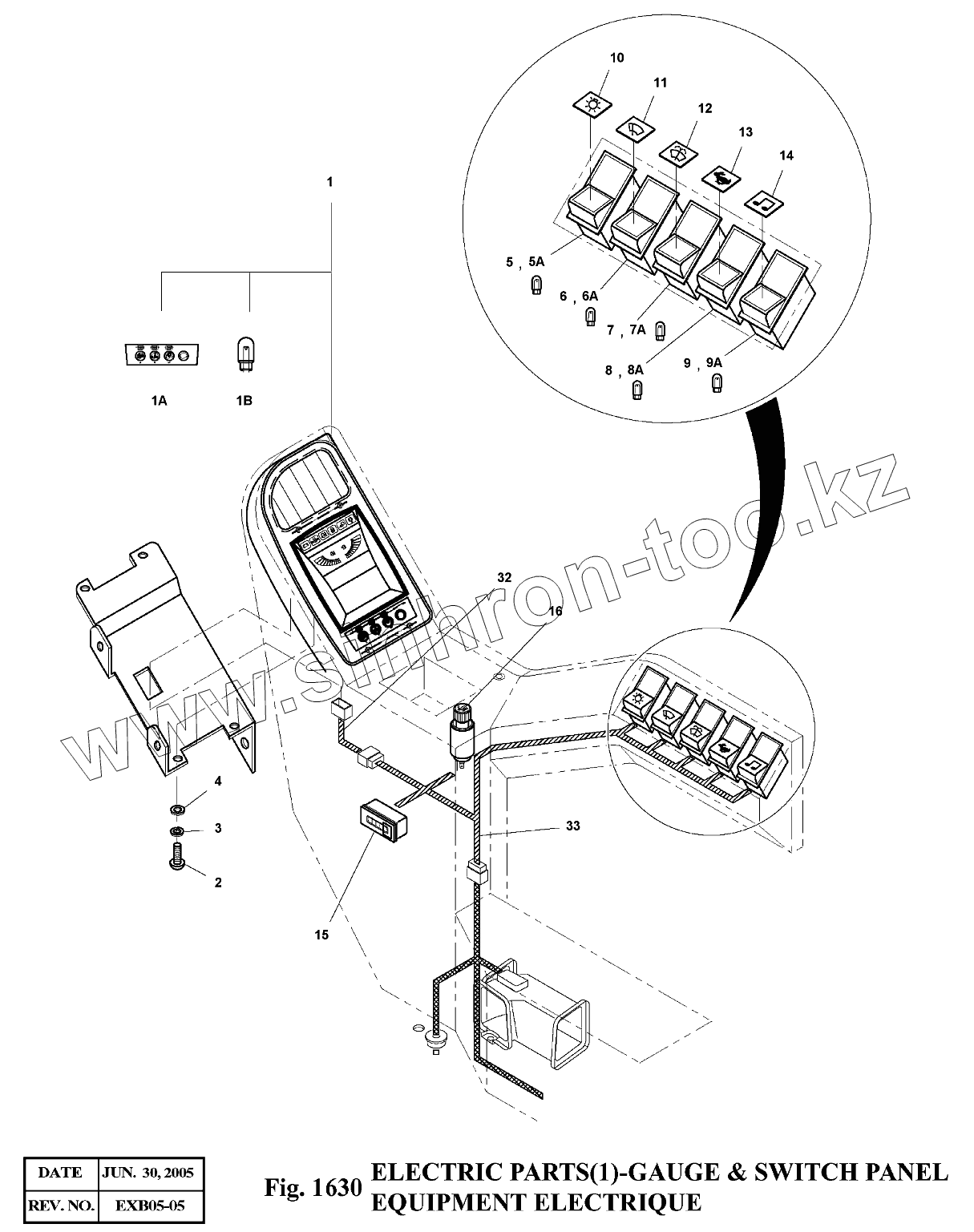 10
11
12
13
14
1
5 , 5A
6 , 6A
7 , 7A
8 , 8A
9 , 9A
1A
1B
www.sinhron-too.kz
32
16
4
3
2
33
15

| DATE | JUN. 30, 2005 |
|---|---|
| REV. NO. | EXB05-05 |

Fig. 1630 ELECTRIC PARTS(1)-GAUGE & SWITCH PANEL
EQUIPMENT ELECTRIQUE