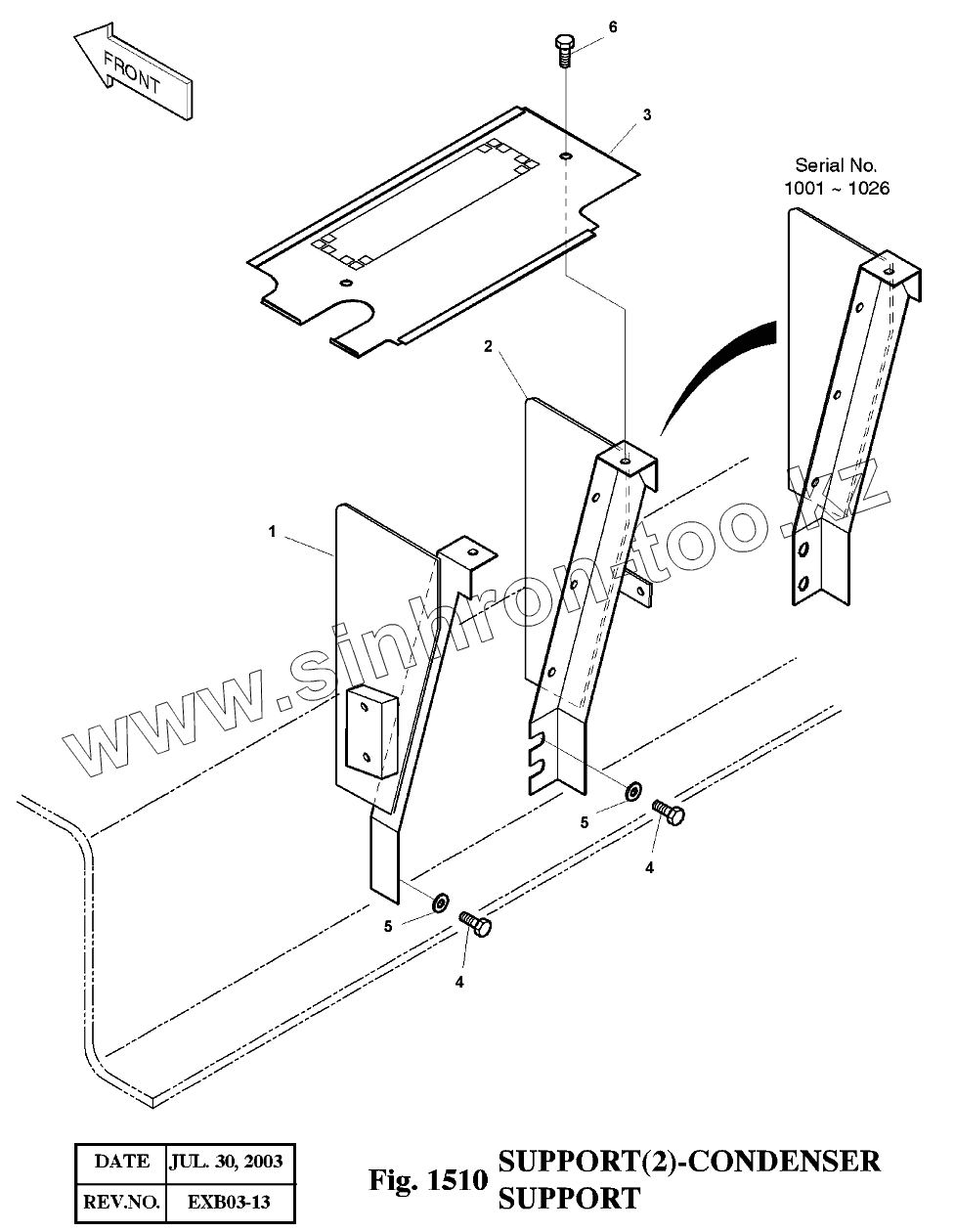 FRONT

6

3

Serial No.
1001 ~ 1026

2

1

www.sinhron.too.kz

5

4

5

4

| DATE | JUL. 30, 2003 |
|---|---|
| REV.NO. | EXB03-13 |

Fig. 1510 SUPPORT(2)-CONDENSER SUPPORT