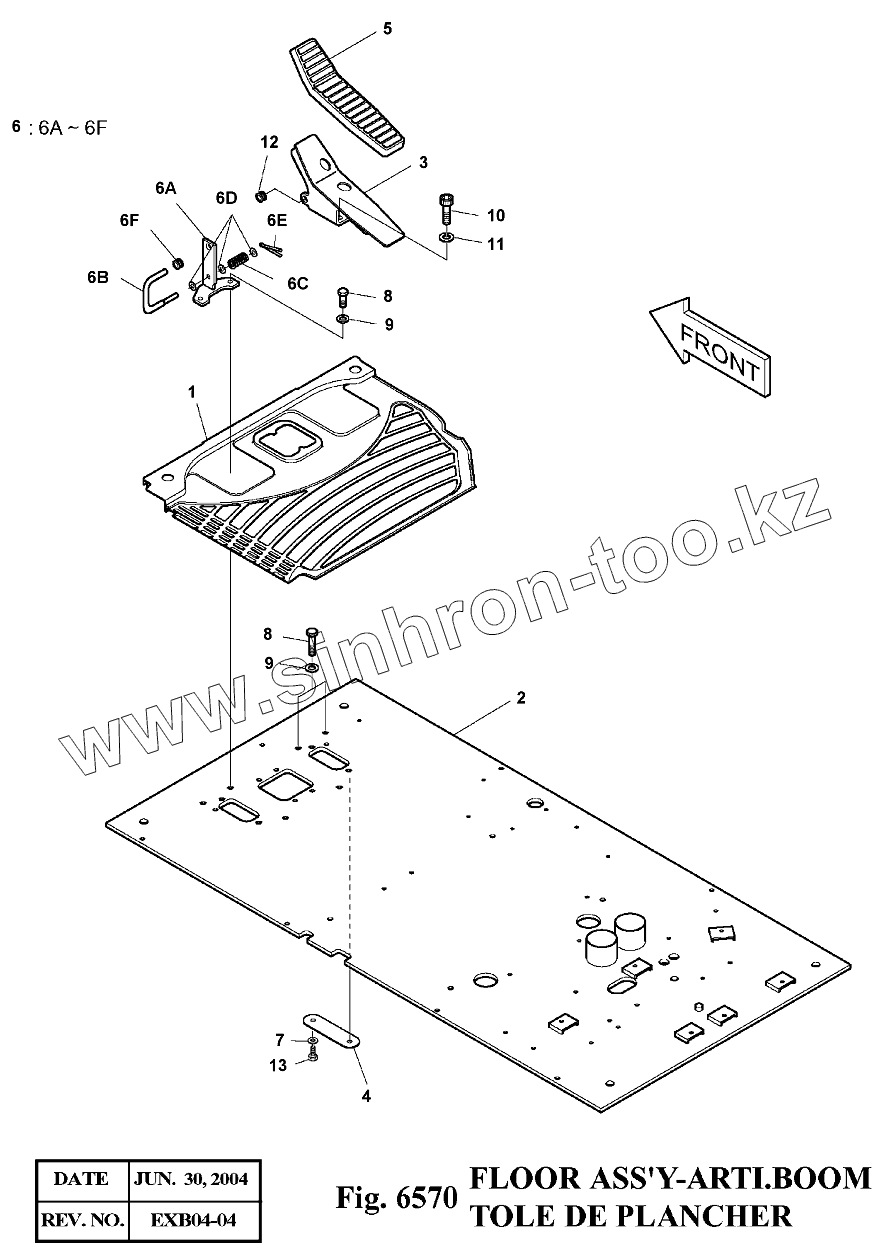 6 : 6A ~ 6F

5

12

3

6A

6D

6F

6E

10

11

6B

6C

8

9

FRONT

1

www.sinhron-too.kz

8

9

2

7

13

4

| DATE | JUN. 30, 2004 |
|---|---|
| REV. NO. | EXB04-04 |

Fig. 6570 FLOOR ASS'Y-ARTI.BOOM
TOLE DE PLANCHER