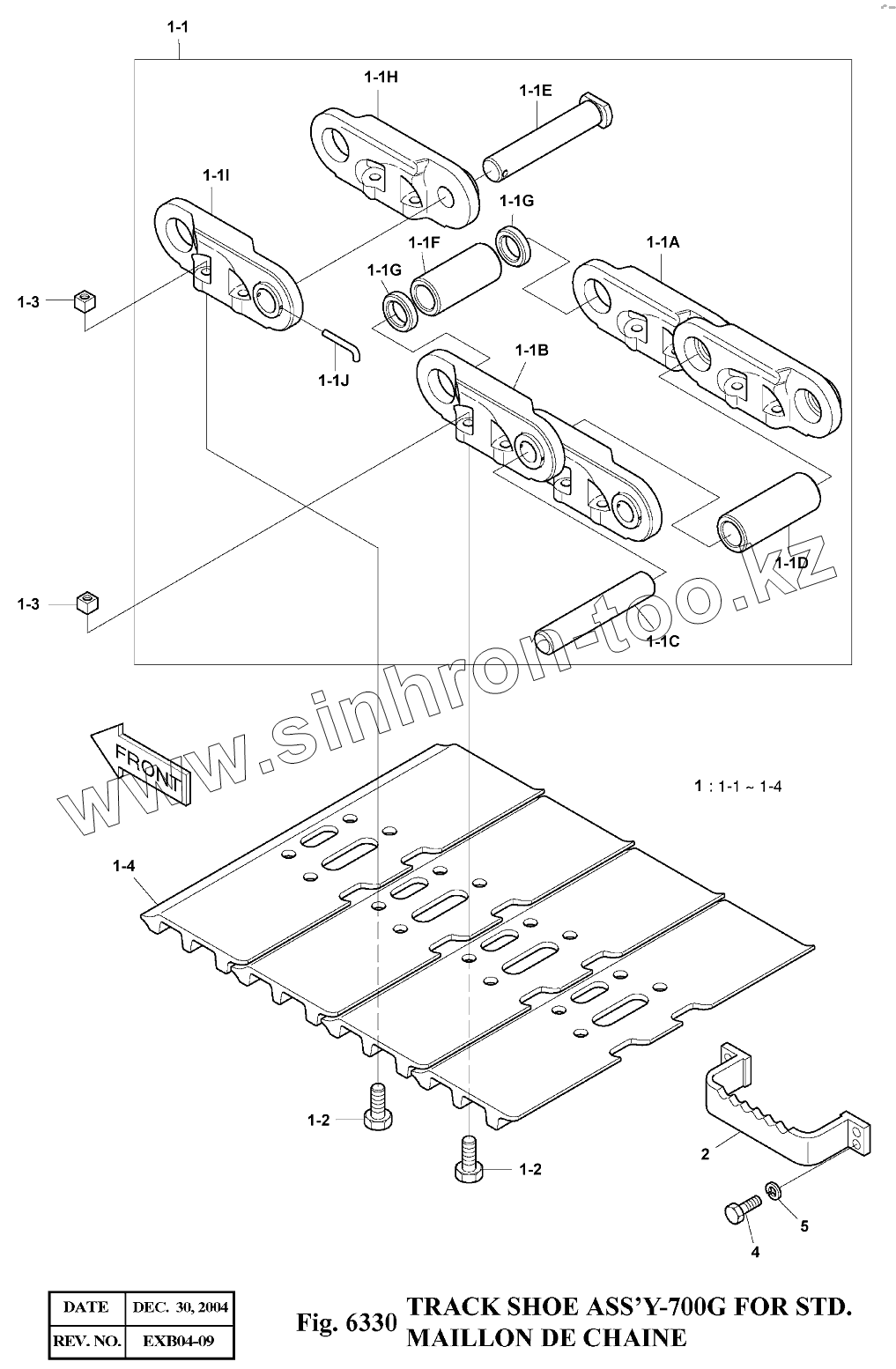 1-1

1-1H

1-1E

1-1I

1-1G

1-1F

1-1A

1-1G

1-3

1-1J

1-1B

1-1D

1-3

1-1C

www.sinhron-too.kz

FRONT

1 : 1-1 ~ 1-4

1-4

1-2

1-2

2

5

4

| DATE | DEC. 30, 2004 |
|---|---|
| REV. NO. | EXB04-09 |

Fig. 6330 TRACK SHOE ASS'Y-700G FOR STD.
MAILLON DE CHAINE