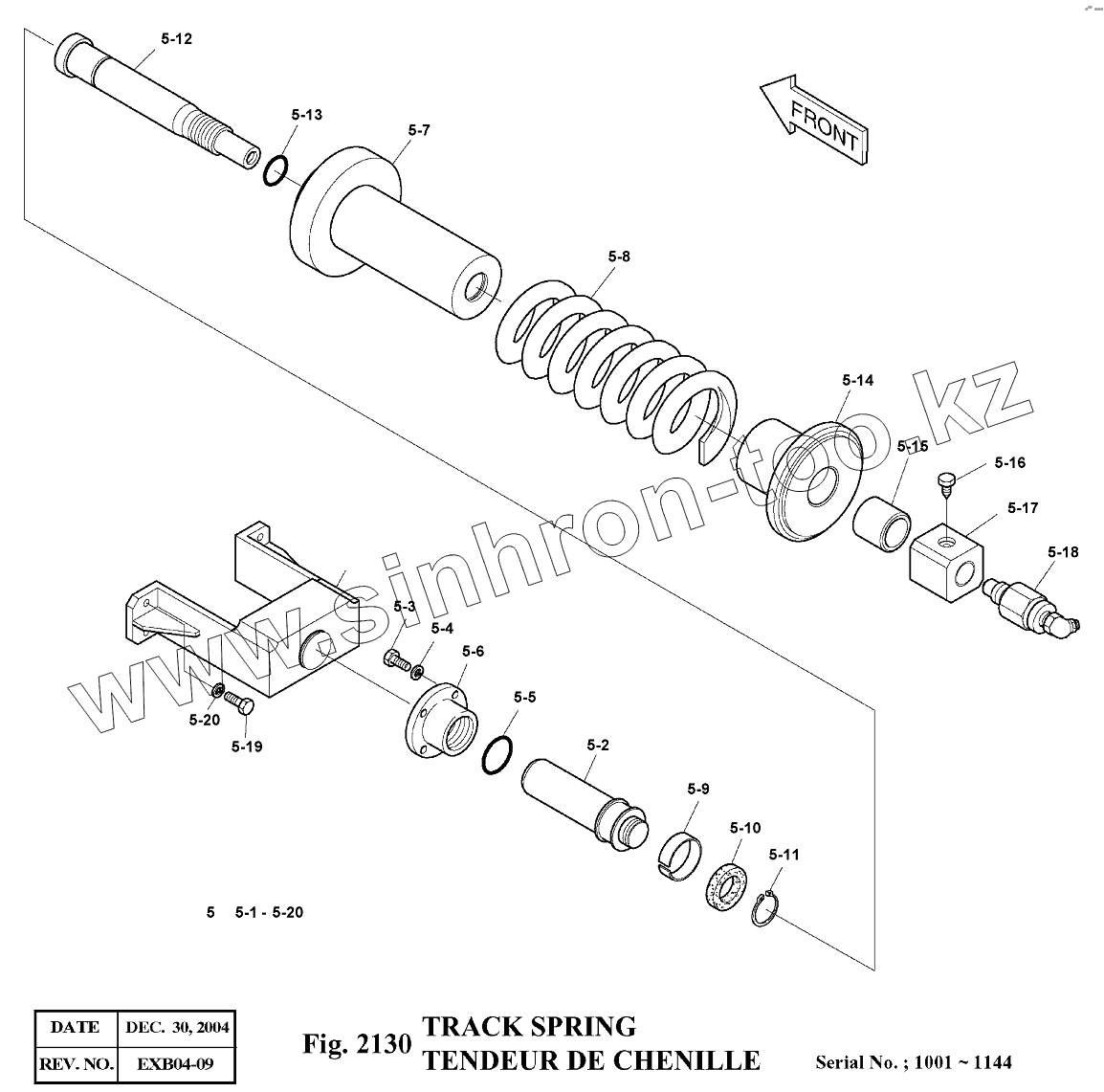 5-12
5-13
5-7
FRONT
5-8
5-14
5-15
5-16
5-17
5-18
www.sinhron-too.kz
5-3
5-4
5-6
5-5
5-2
5-20
5-19
5-9
5-10
5-11
5 5-1 - 5-20

| DATE | DEC. 30, 2004 |
|---|---|
| REV. NO. | EXB04-09 |

Fig. 2130 TRACK SPRING
TENDEUR DE CHENILLE
Serial No. ; 1001 ~ 1144