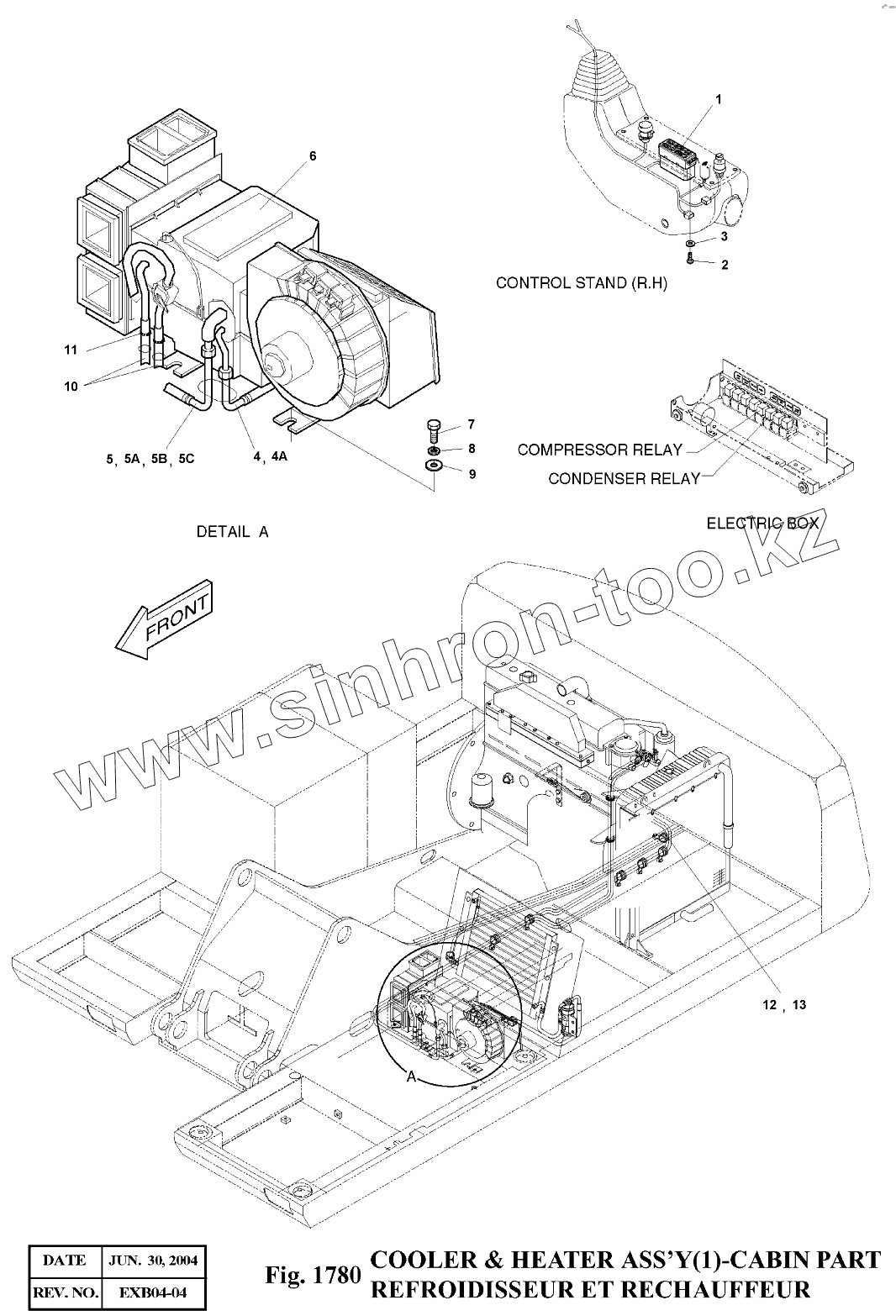 6

11

10

5, 5A, 5B, 5C

4, 4A

7

8

9

DETAIL A

1

3

2

CONTROL STAND (R.H)

COMPRESSOR RELAY

CONDENSER RELAY

ELECTRIC BOX

www.sinhron-too.kz

FRONT

12, 13

A

| DATE | JUN. 30, 2004 |
|---|---|
| REV. NO. | EXB04-04 |

Fig. 1780 COOLER & HEATER ASS'Y(1)-CABIN PART
REFROIDISSEUR ET RECHAUFFEUR