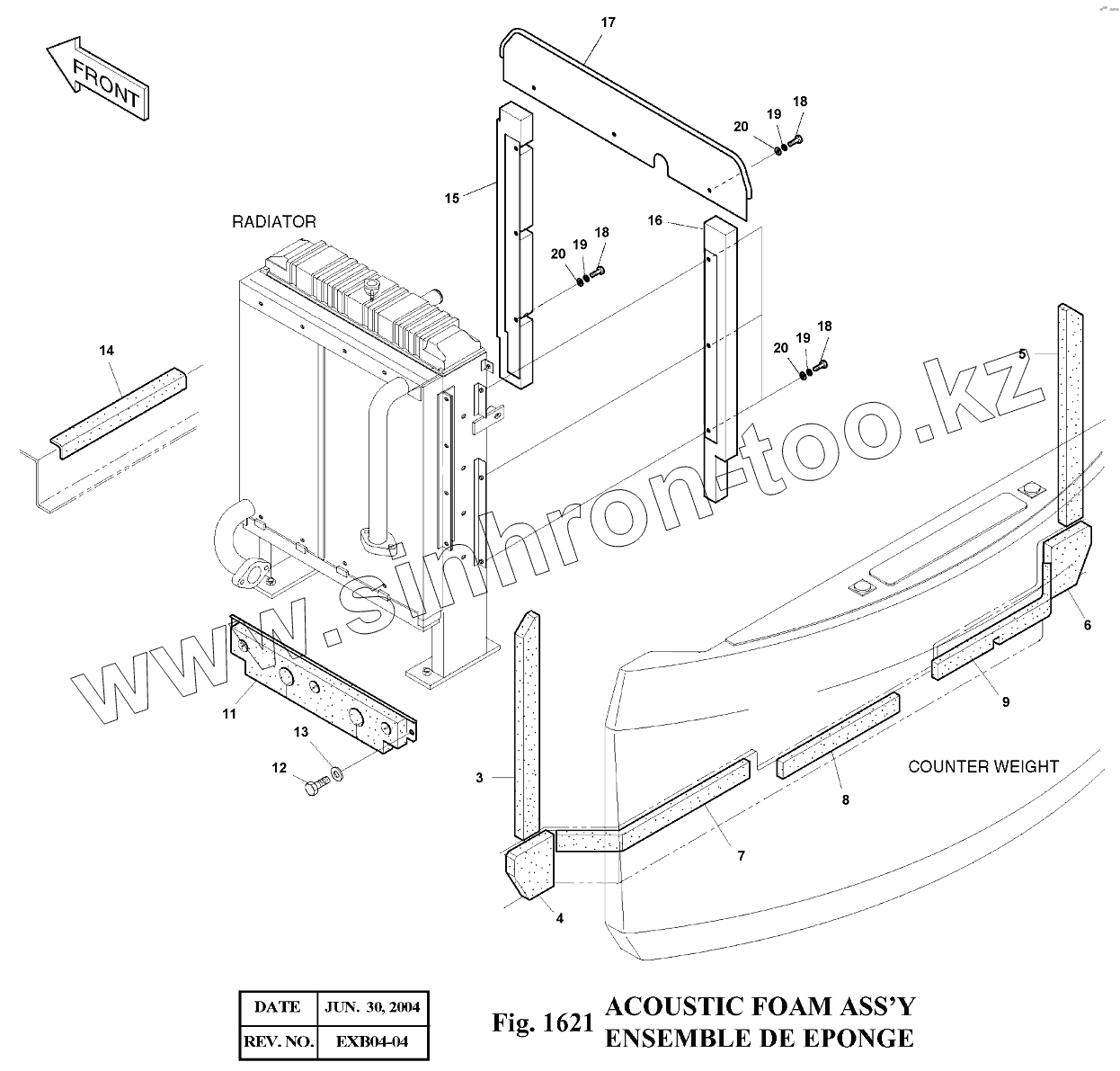 FRONT

17

18
19
20

15

RADIATOR

16

20 19 18

20 19 18

14

5

www.sinhron-too.kz

6

9

11

13

12

3

COUNTER WEIGHT

8

7

4

| DATE | JUN. 30, 2004 |
|---|---|
| REV. NO. | EXB04-04 |

Fig. 1621 ACOUSTIC FOAM ASS'Y
ENSEMBLE DE EPONGE