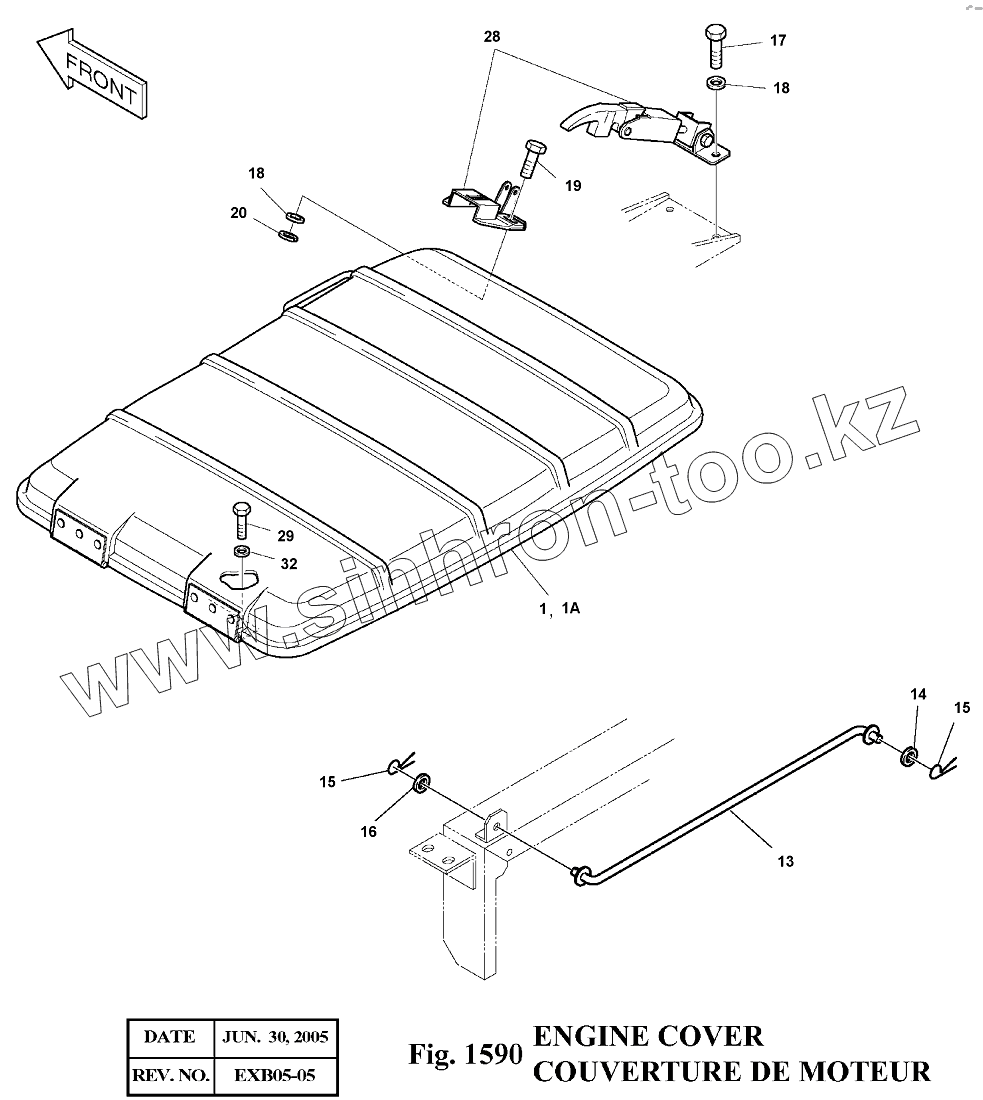 FRONT

28

17

18

19

18

20

29

32

1, 1A

www.sinhron-too.kz

14

15

15

16

13

| DATE | JUN. 30, 2005 |
|---|---|
| REV. NO. | EXB05-05 |

Fig. 1590 ENGINE COVER
COUVERTURE DE MOTEUR