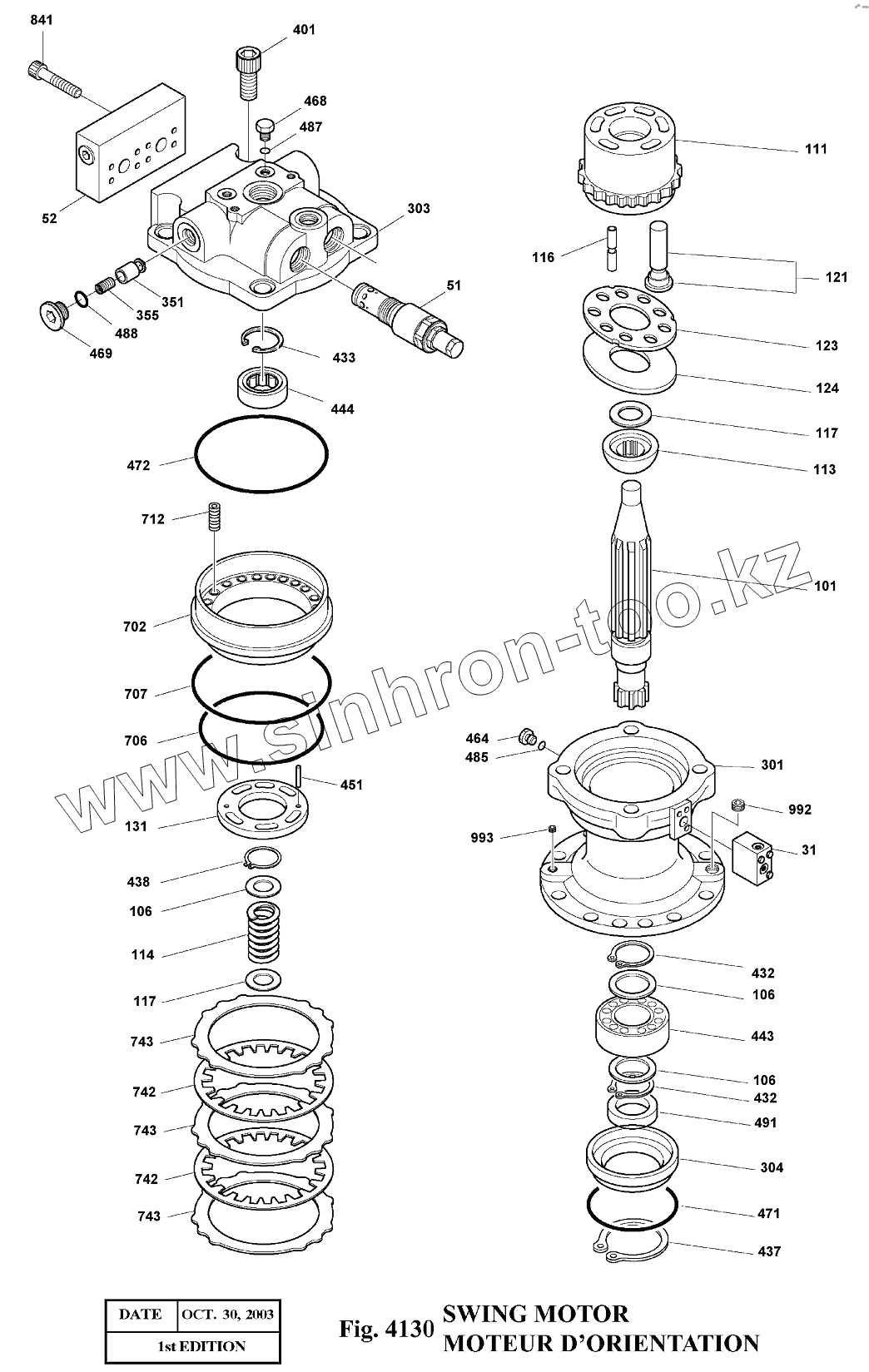 841

401

468

487

52

303

351

355

488

469

51

433

444

472

712

702

707

706

451

131

438

106

114

117

743

742

743

742

743

111

116

121

123

124

117

113

101

464

485

301

992

993

31

432

106

443

106

432

491

304

471

437

www.sinhron-too.kz

| DATE | OCT. 30, 2003 |
|---|---|
| 1st EDITION | |

Fig. 4130 SWING MOTOR
MOTEUR D'ORIENTATION