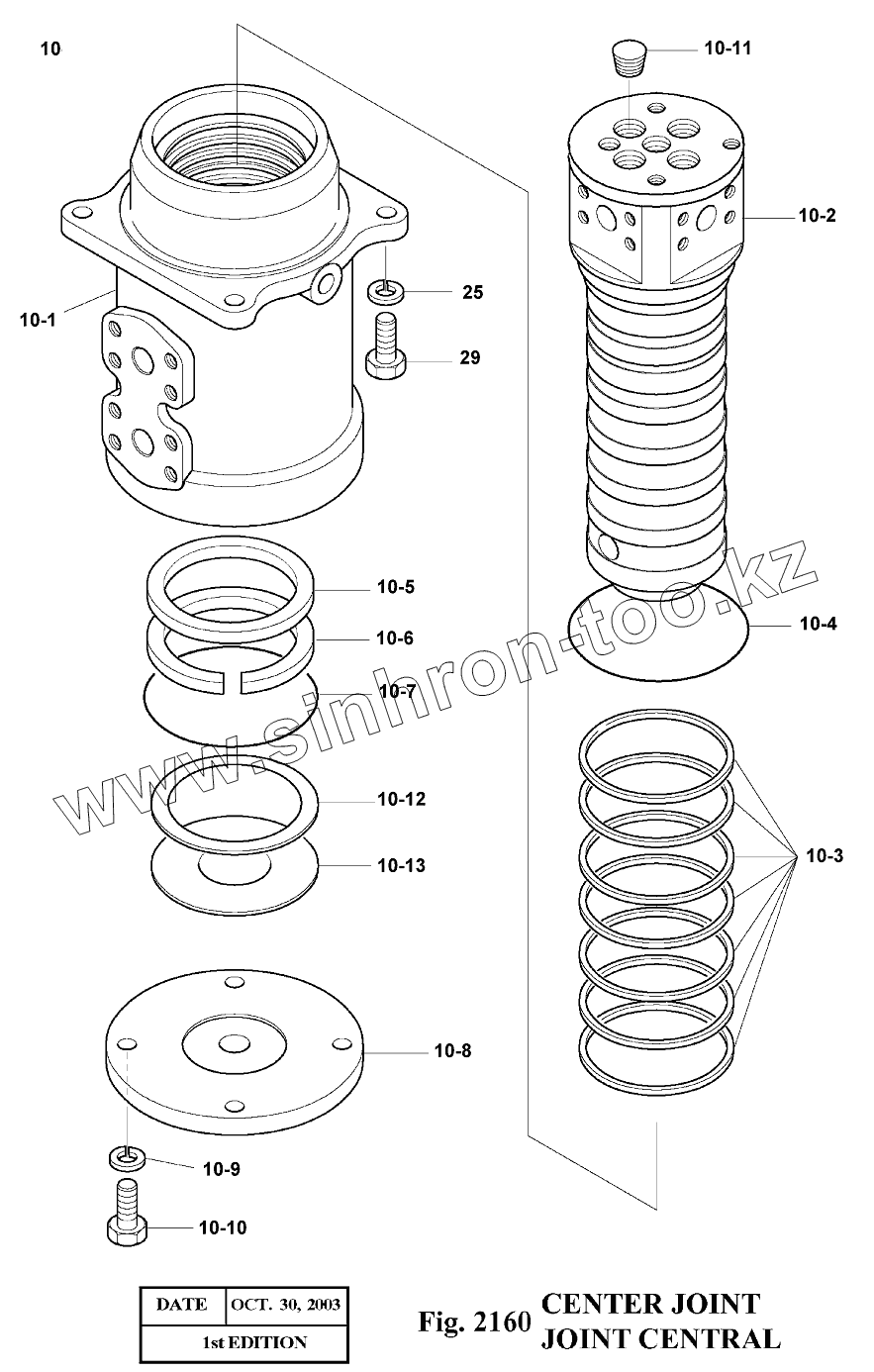 10

10-11

10-2

10-1

25

29

10-5

10-6

10-7

10-4

www.sinhron-too.kz

10-12

10-13

10-3

10-8

10-9

10-10

| DATE | OCT. 30, 2003 |
|---|---|
| 1st EDITION | |

Fig. 2160 CENTER JOINT
JOINT CENTRAL