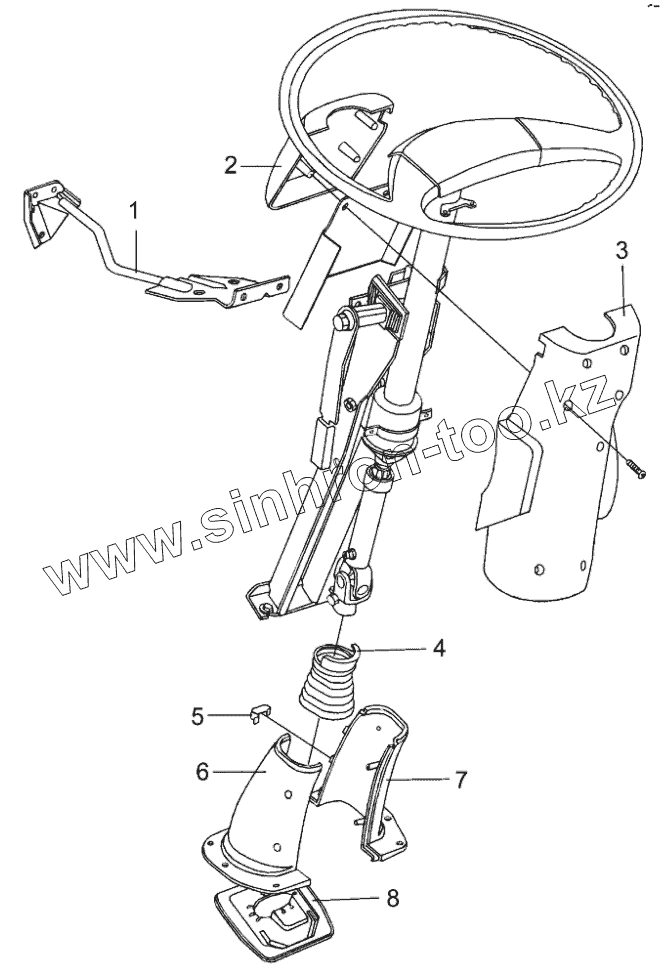 2
1
3
www.sinhuan-too.kz
4
5
6
7
8