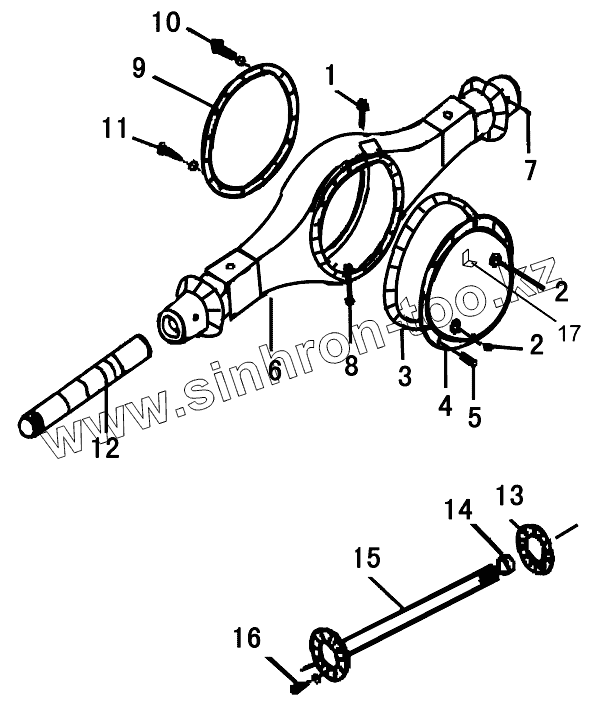 10
9
1
11
7
2
17
2
6
8
3
4
5
12
www.sinhron-too.kz
13
14
15
16