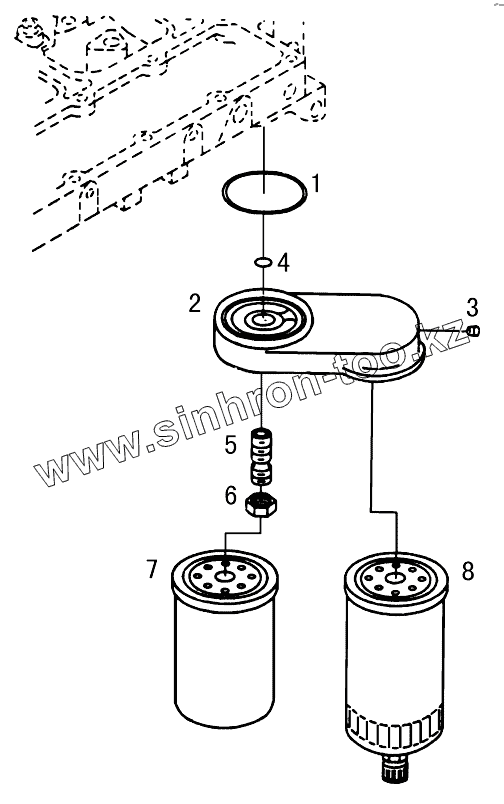 1
4
2
3
www.sinhron-too.kz
5
6
7
8