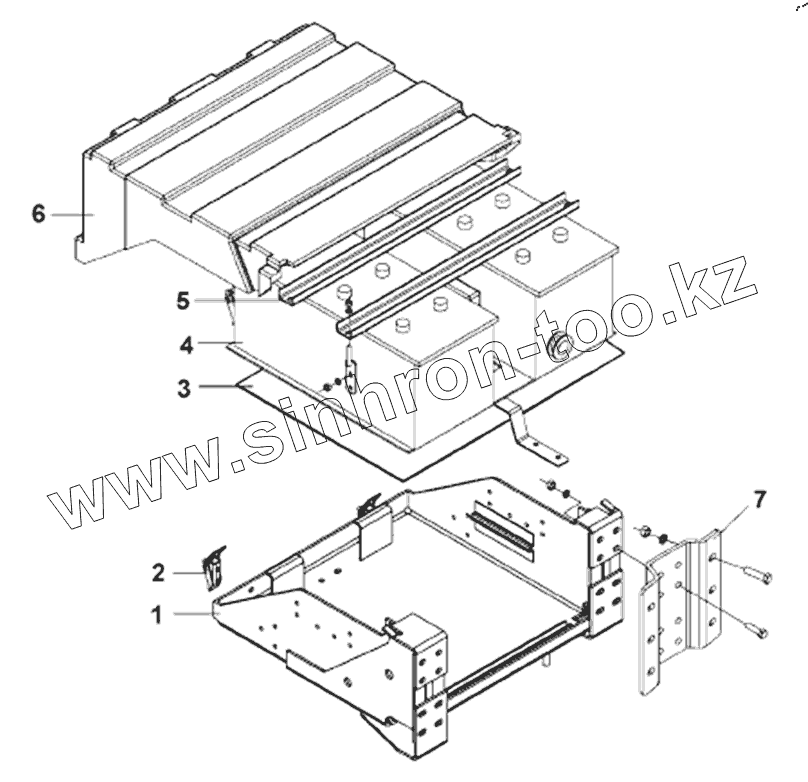 6
5
4
3
www.sinnron-too.kz
7
2
1