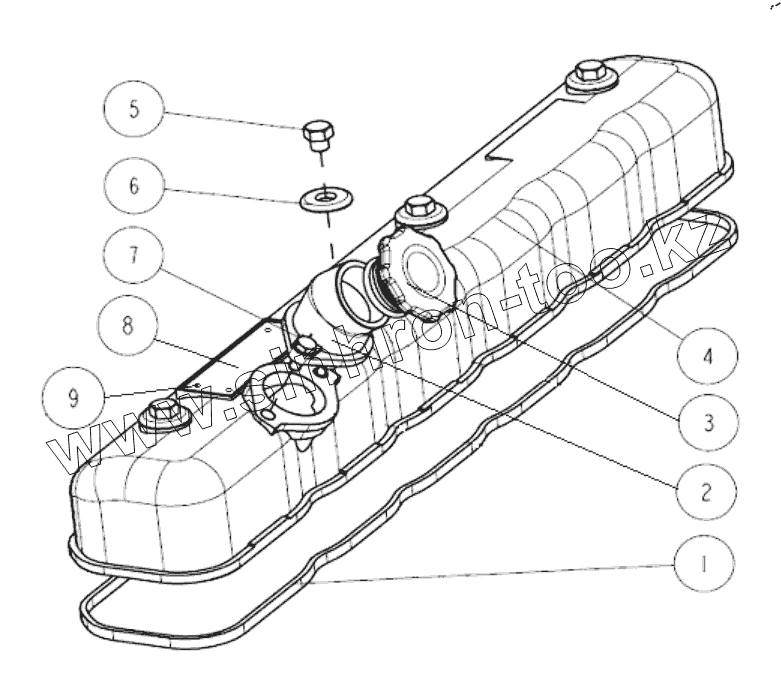 5
6
7
8
9
4
3
2
1
www.sinhron-too.kz