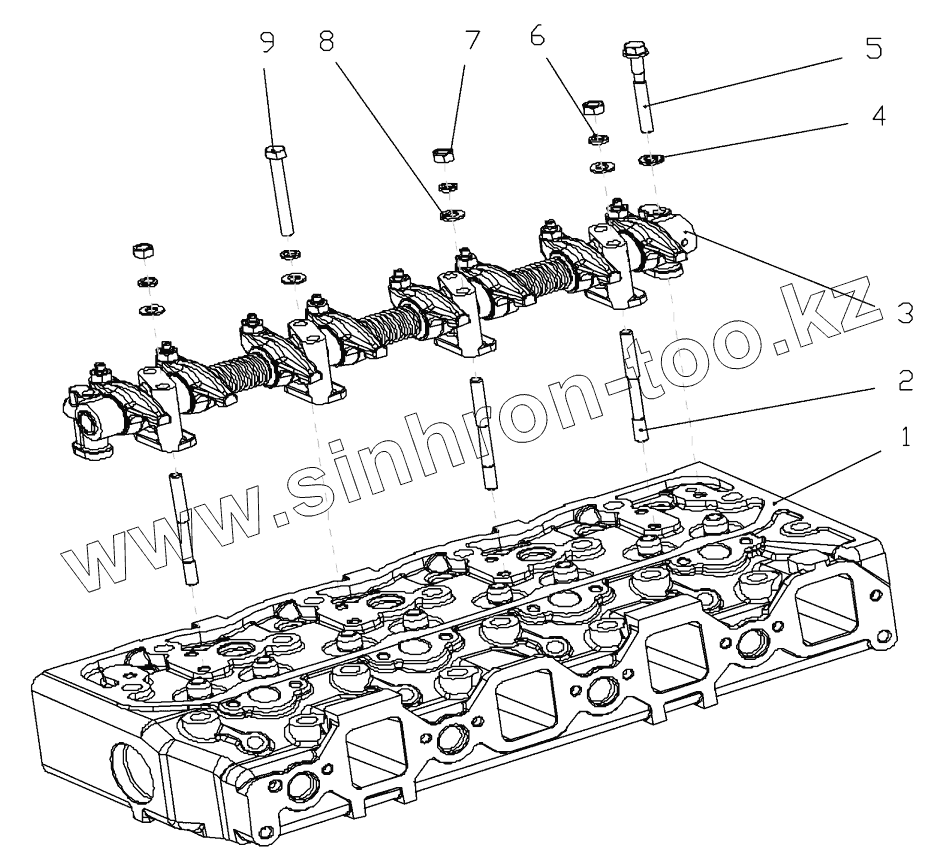 9
8
7
6
5
4
3
2
1
www.sinhron-too.kz