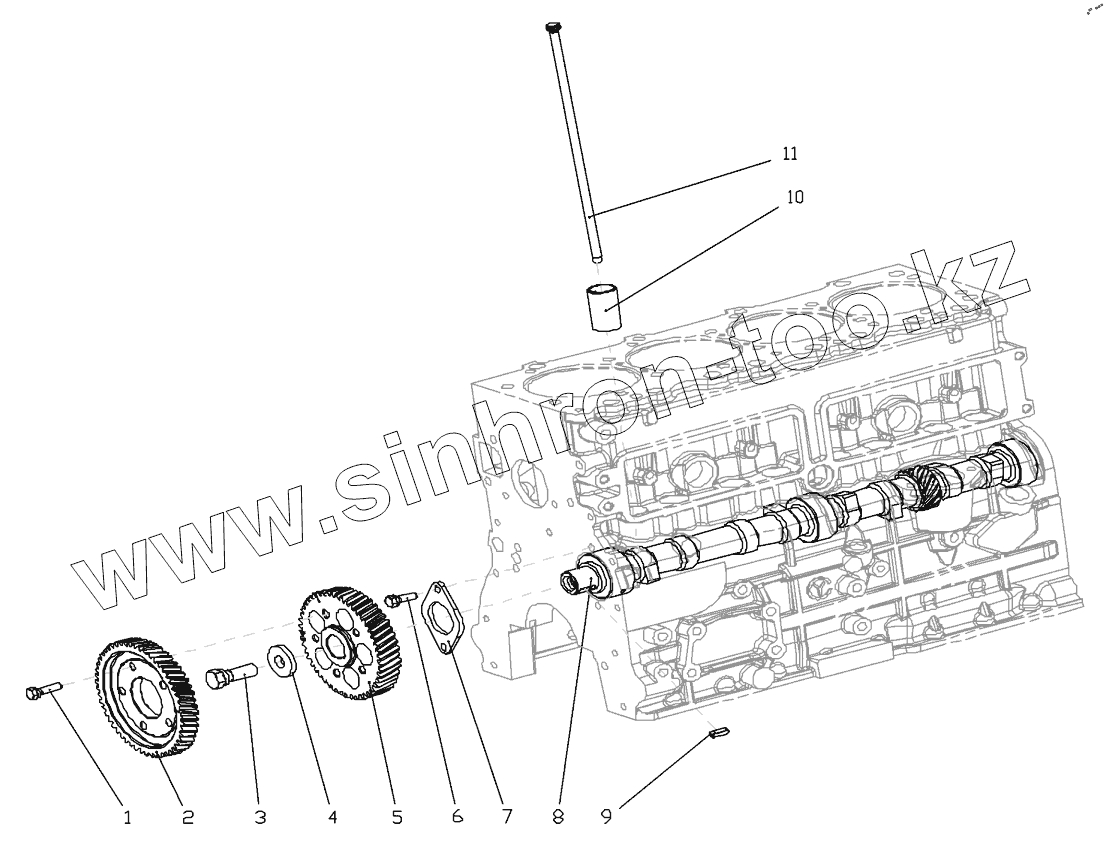 11
10
www.sinhron-too.kz
1
2
3
4
5
6
7
8
9