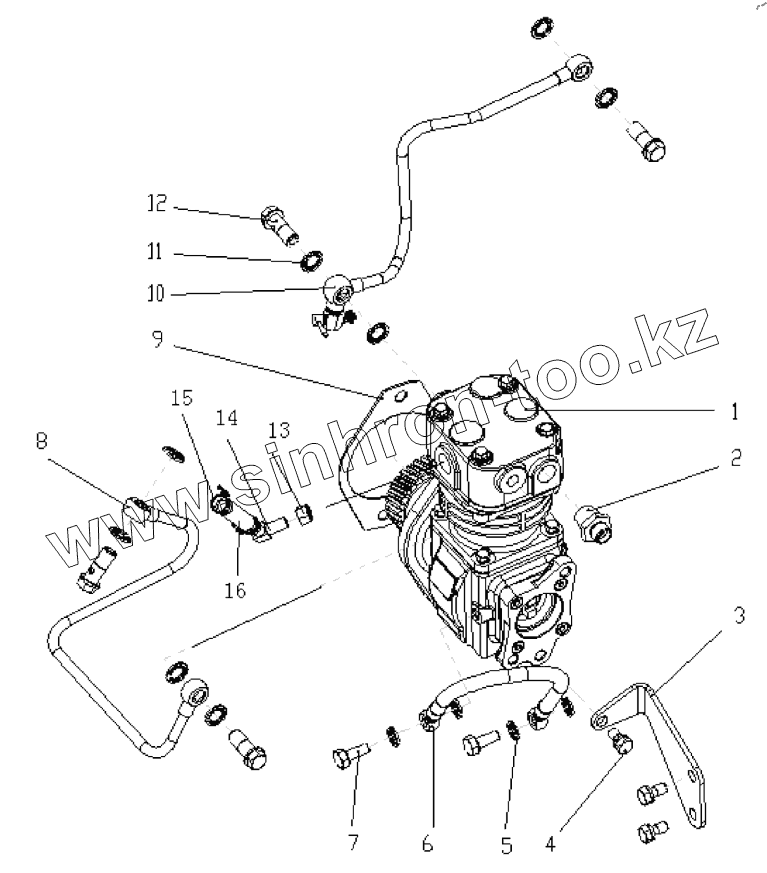 12
11
10
9
15
14
13
8
16
1
2
3
7
6
5
4
www.sinhron-too.kz