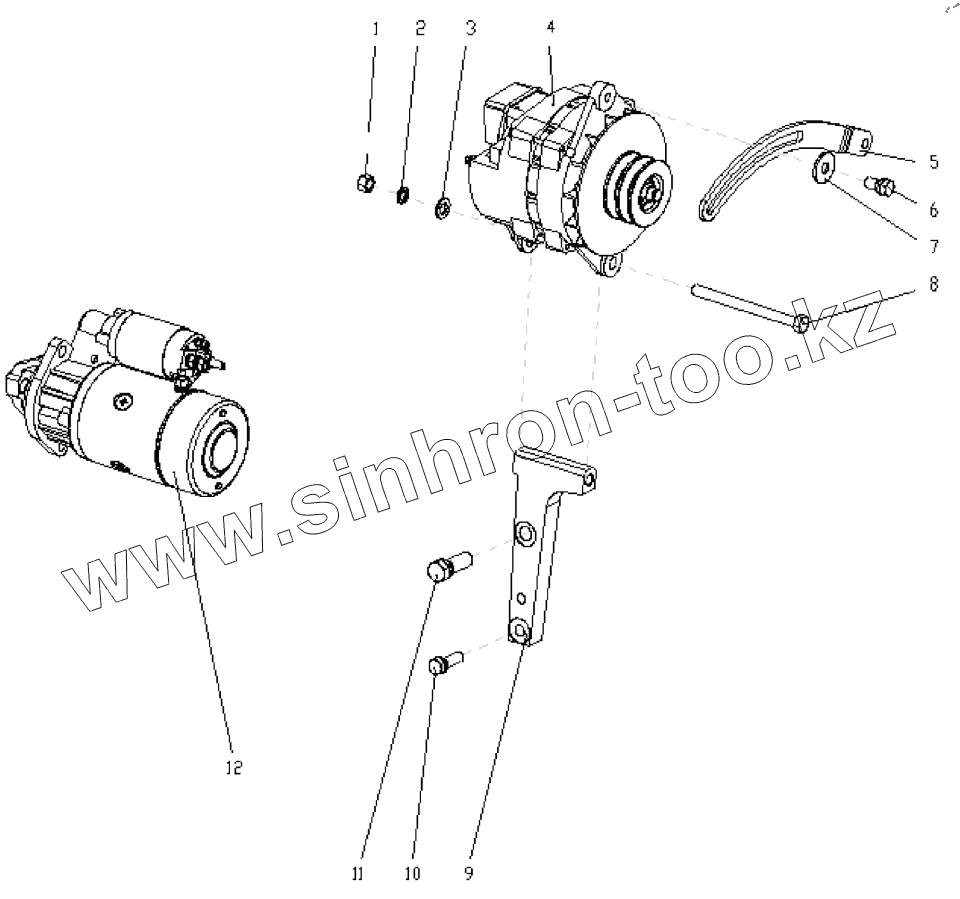 1
2
3
4
5
6
7
8
www.sinhron-too.kz
12
11
10
9