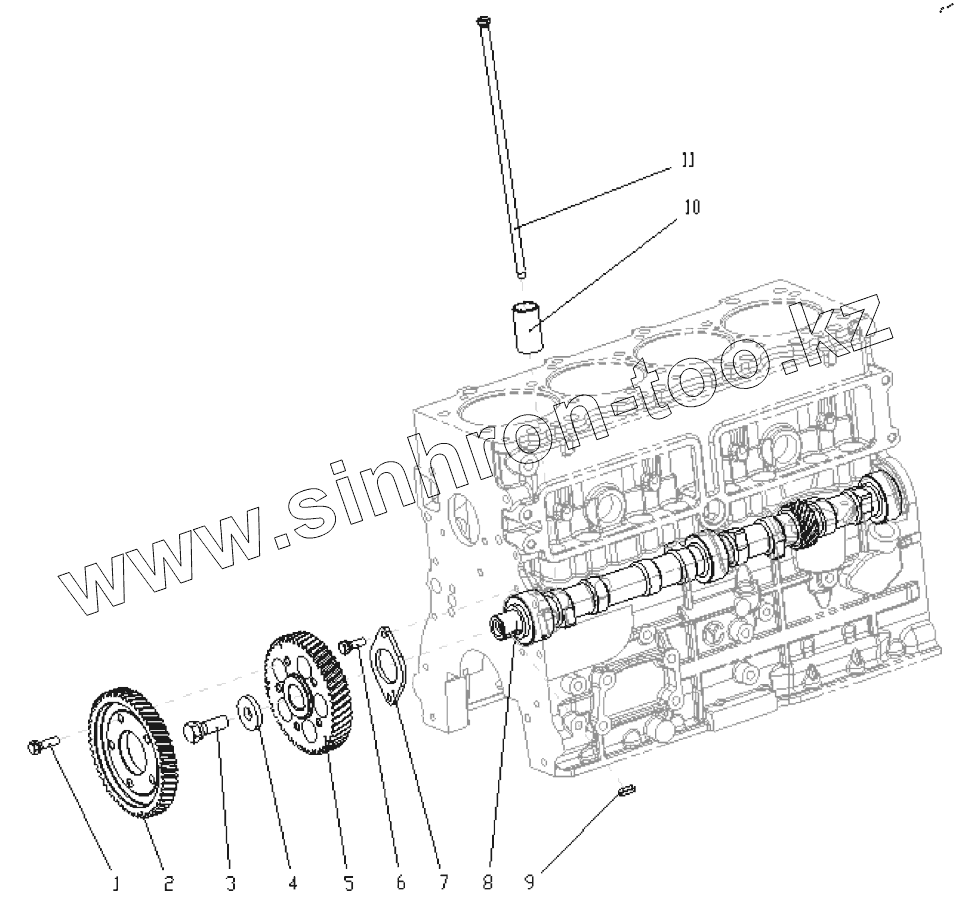 11
10
www.sinhron-too.kz
1 2 3 4 5 6 7 8 9