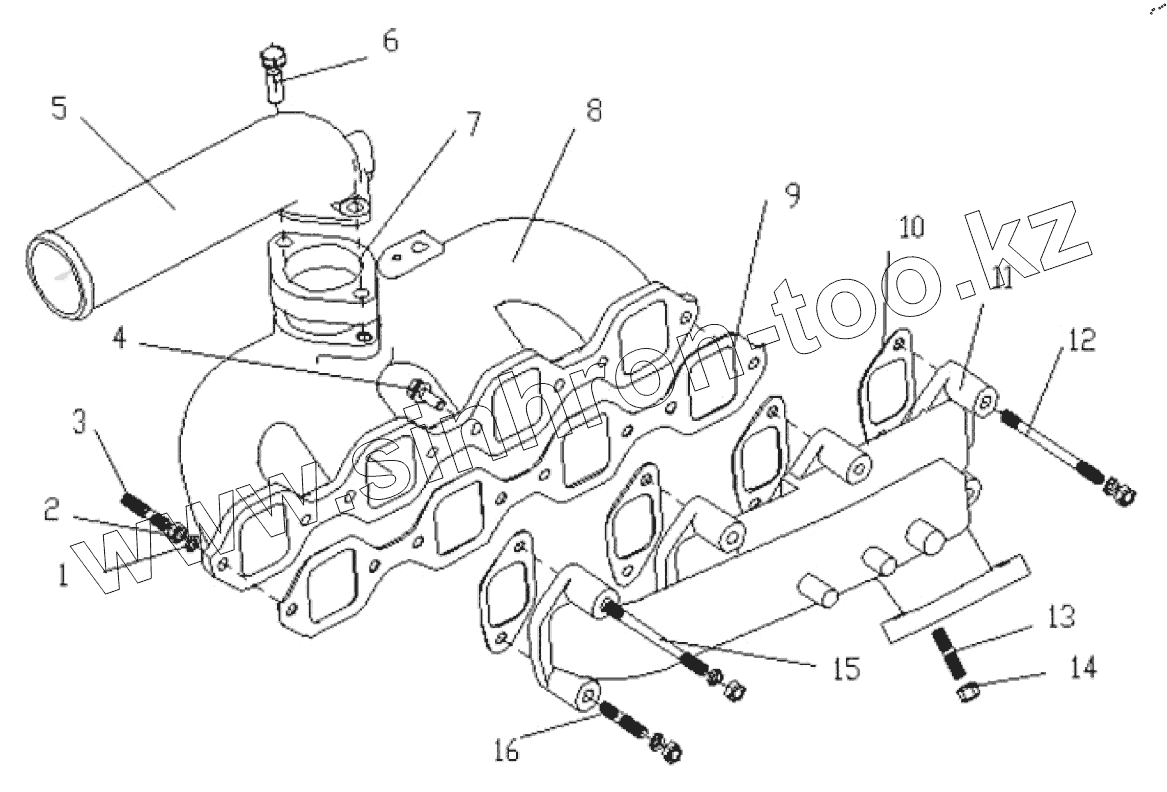 6
5
7
8
9
10
11
12
4
3
2
1
13
14
15
16
www.sinbron-too.kz