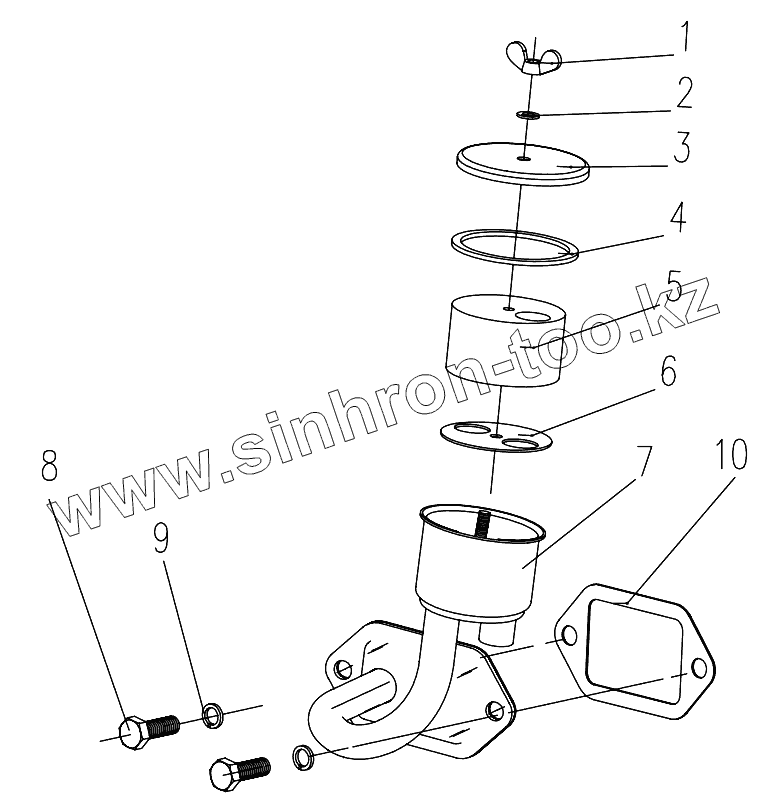 1
2
3
4
5
6
7
10
8
9
www.sinhron-too.kz