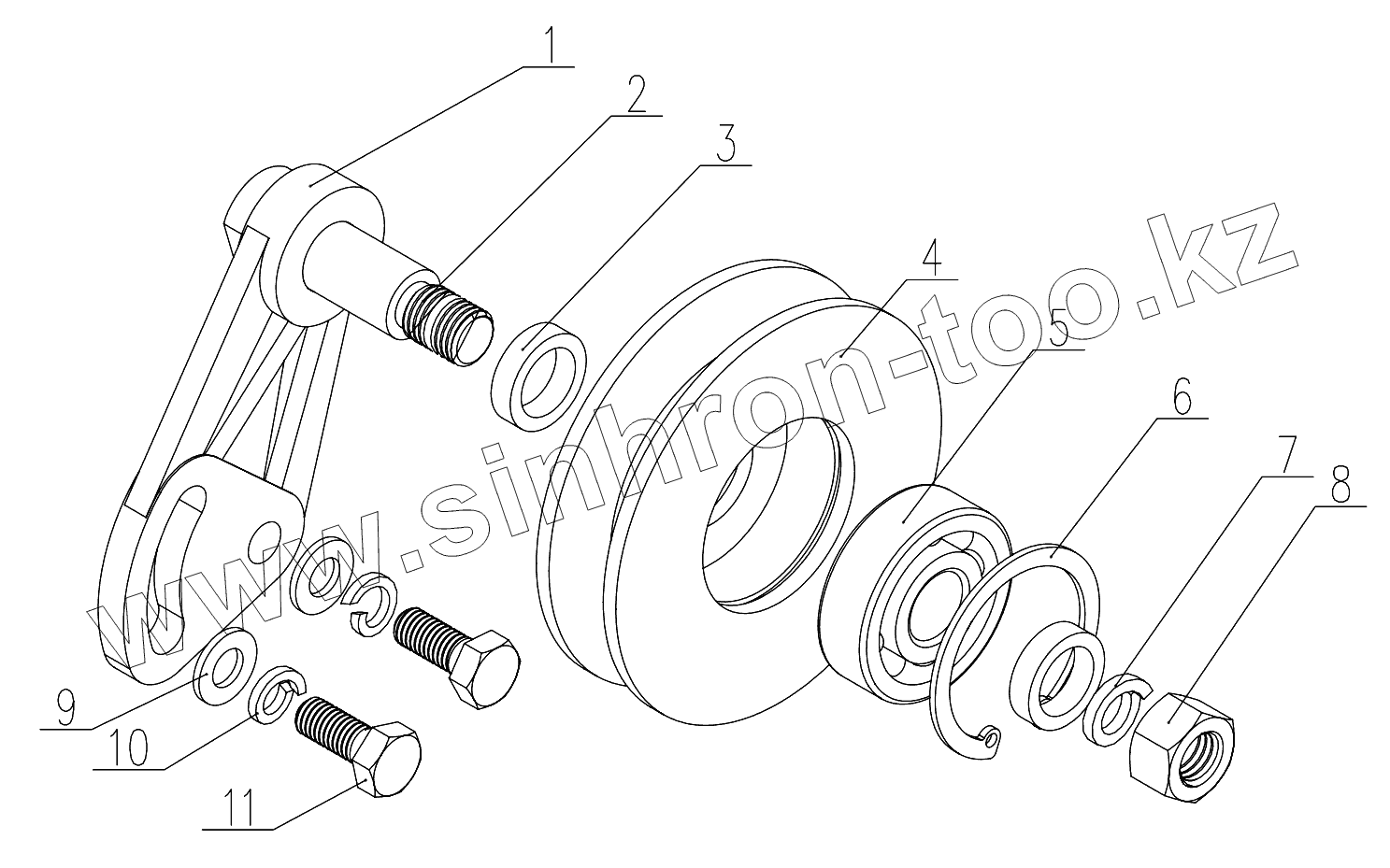 1
2
3
4
5
6
7
8
9
10
11
www.sinhron-too.kz